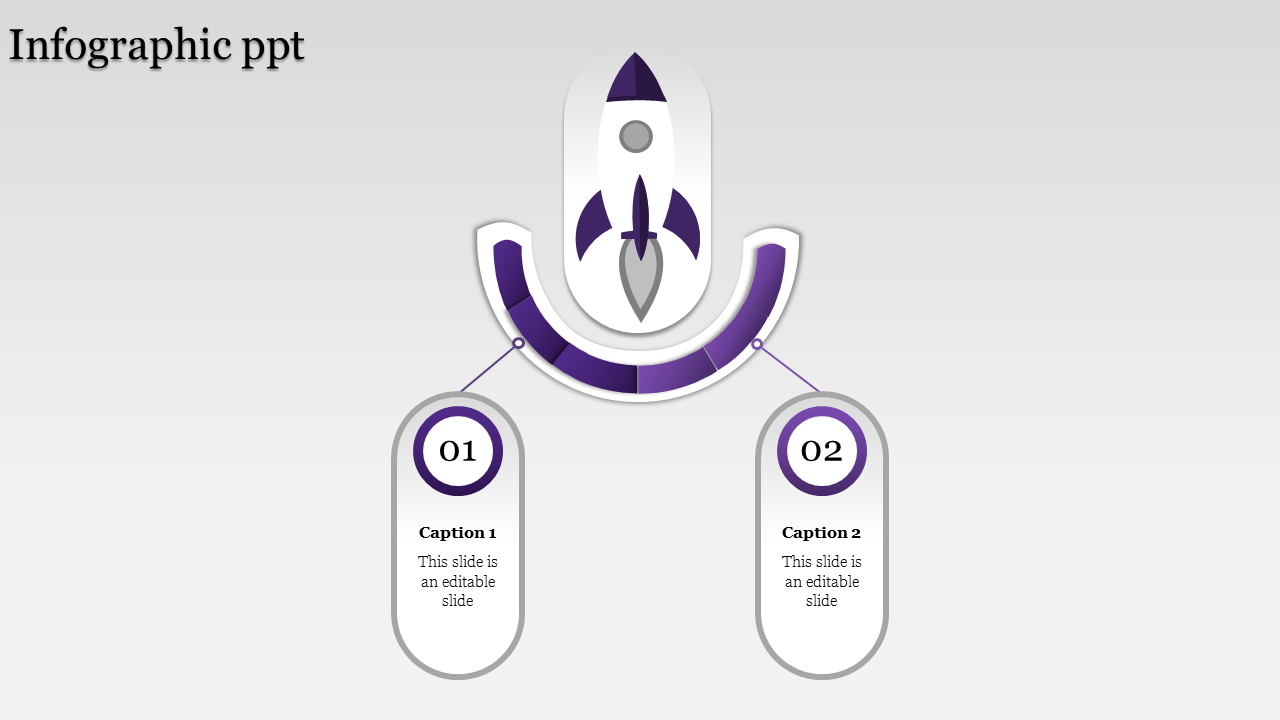 Infographic ppt

01

Caption 1

This slide is an editable slide

02

Caption 2

This slide is an editable slide