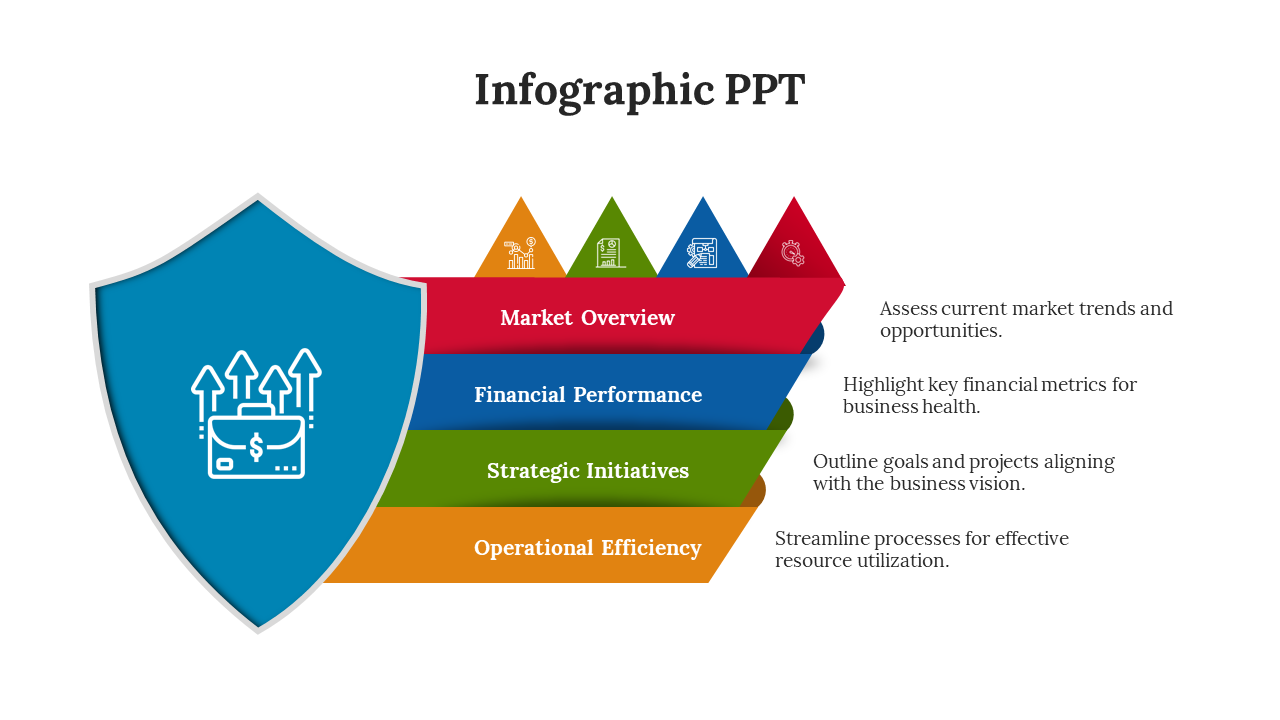 Infographic PPT

Market Overview

Assess current market trends and opportunities.

Financial Performance

Highlight key financial metrics for business health.

Strategic Initiatives

Outline goals and projects aligning with the business vision.

Operational Efficiency

Streamline processes for effective resource utilization.