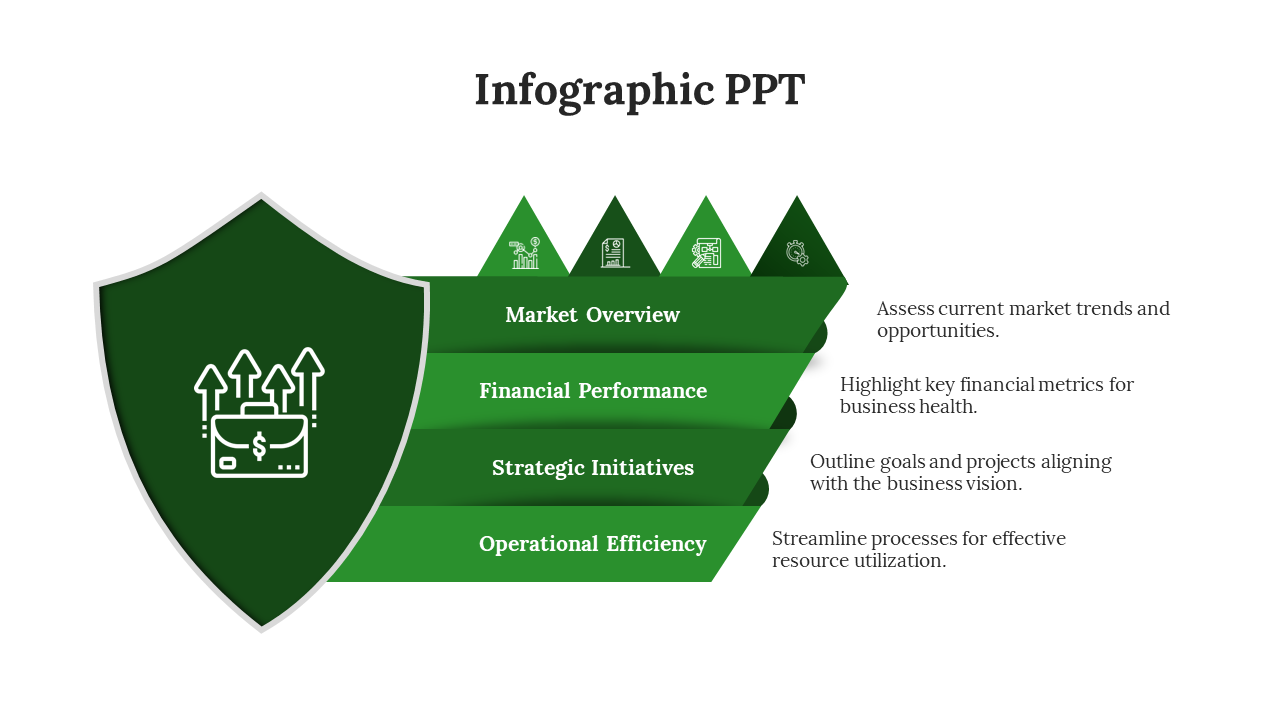 Infographic PPT

Market Overview

Assess current market trends and opportunities.

Financial Performance

Highlight key financial metrics for business health.

Strategic Initiatives

Outline goals and projects aligning with the business vision.

Operational Efficiency

Streamline processes for effective resource utilization.