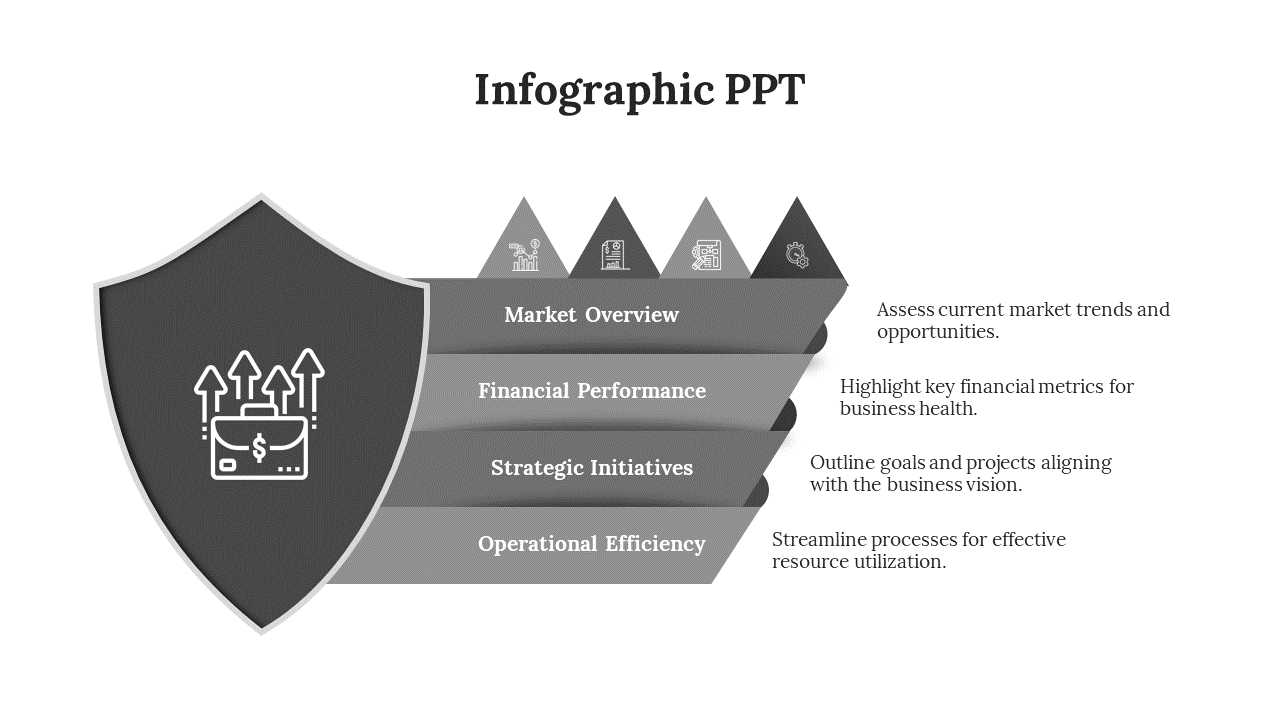 Infographic PPT

Market Overview

Assess current market trends and opportunities.

Financial Performance

Highlight key financial metrics for business health.

Strategic Initiatives

Outline goals and projects aligning with the business vision.

Operational Efficiency

Streamline processes for effective resource utilization.