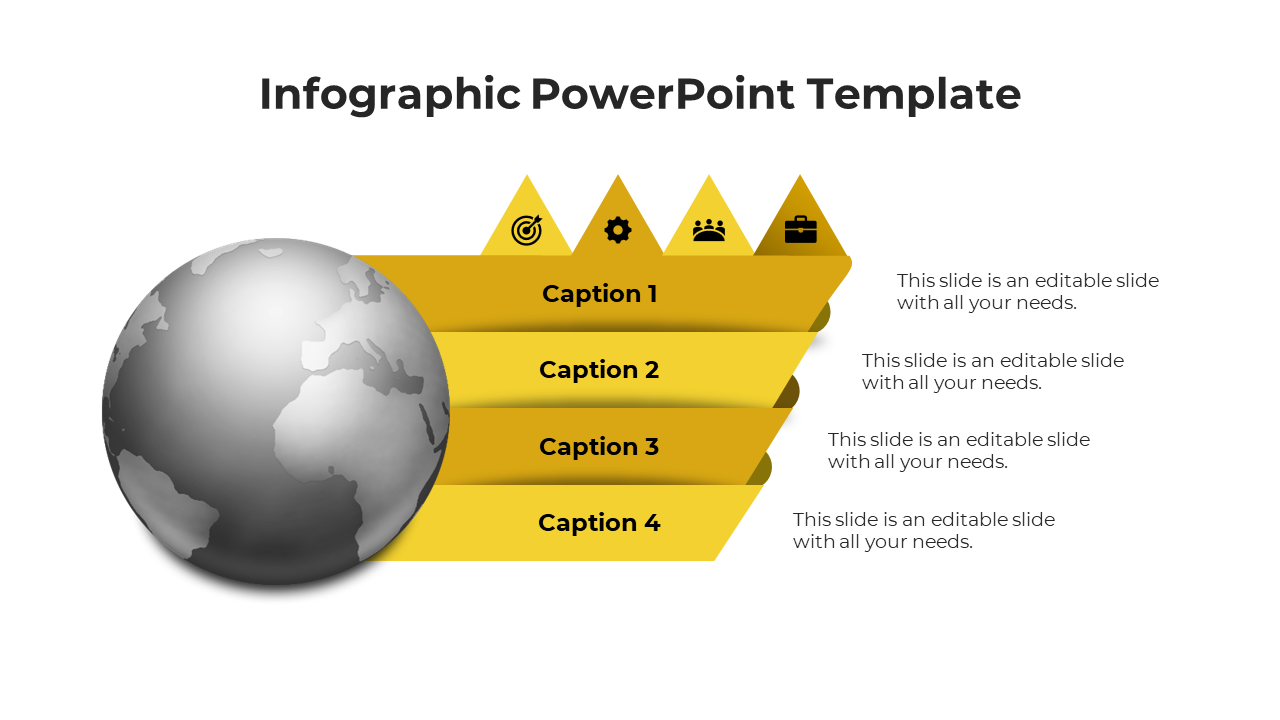 Infographic PowerPoint Template

Caption 1

This slide is an editable slide with all your needs.

Caption 2

This slide is an editable slide with all your needs.

Caption 3

This slide is an editable slide with all your needs.

Caption 4

This slide is an editable slide with all your needs.