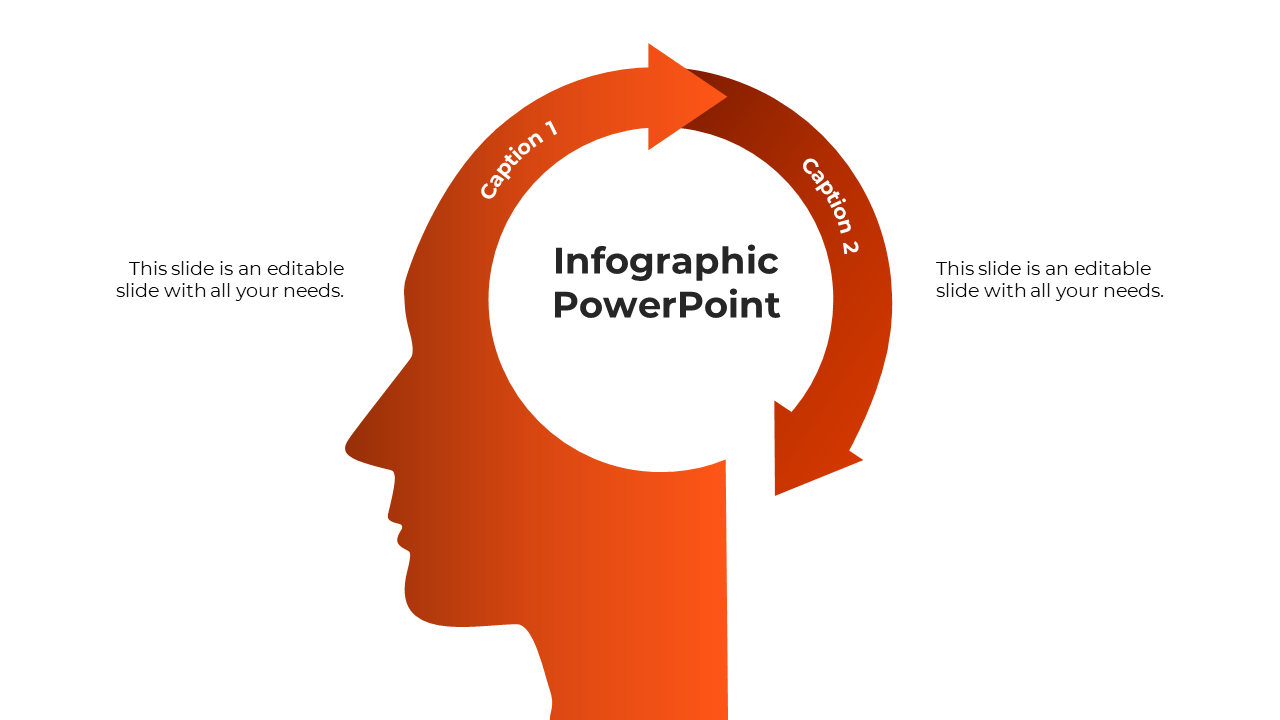 This slide is an editable slide with all your needs.

Caption 1

Infographic PowerPoint

Caption 2

This slide is an editable slide with all your needs.