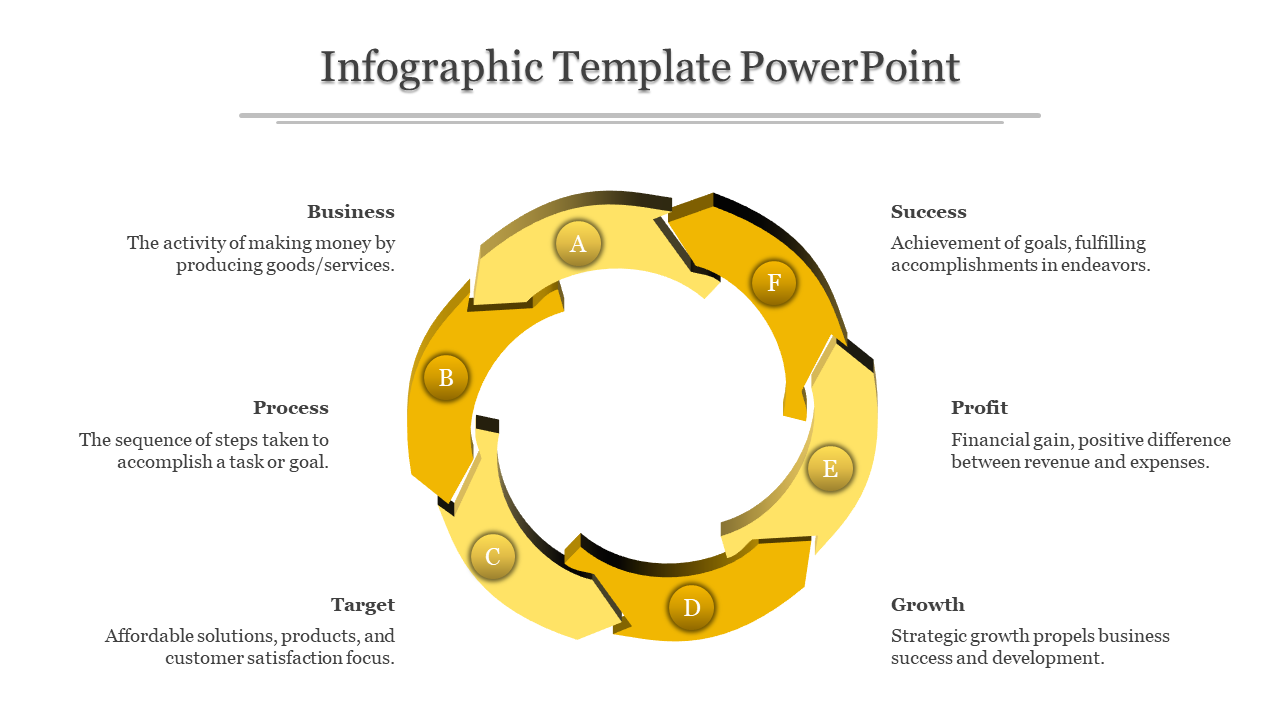 Infographic Template PowerPoint

Business
The activity of making money by producing goods/services.

Process
The sequence of steps taken to accomplish a task or goal.

Target
Affordable solutions, products, and customer satisfaction focus.

A

B

C

D

E

F

Success
Achievement of goals, fulfilling accomplishments in endeavors.

Profit
Financial gain, positive difference between revenue and expenses.

Growth
Strategic growth propels business success and development.