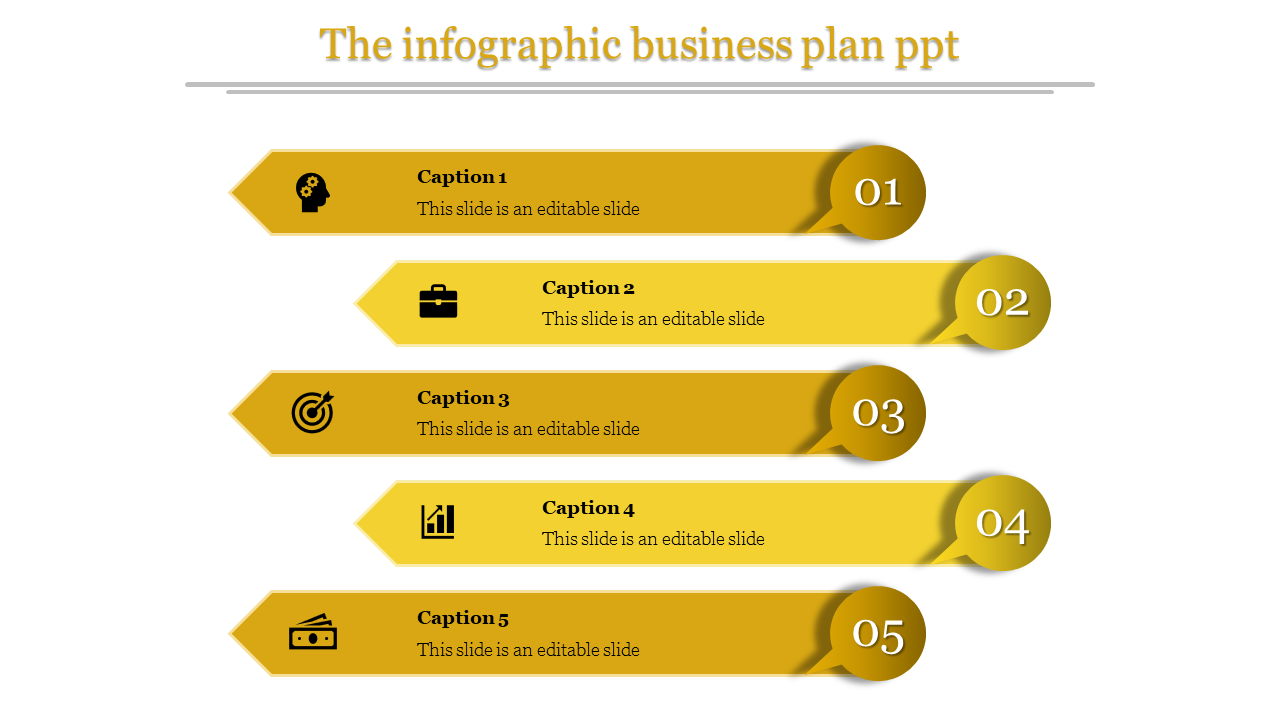 The infographic business plan ppt

Caption 1
This slide is an editable slide
01

Caption 2
This slide is an editable slide
02

Caption 3
This slide is an editable slide
03

Caption 4
This slide is an editable slide
04

Caption 5
This slide is an editable slide
05