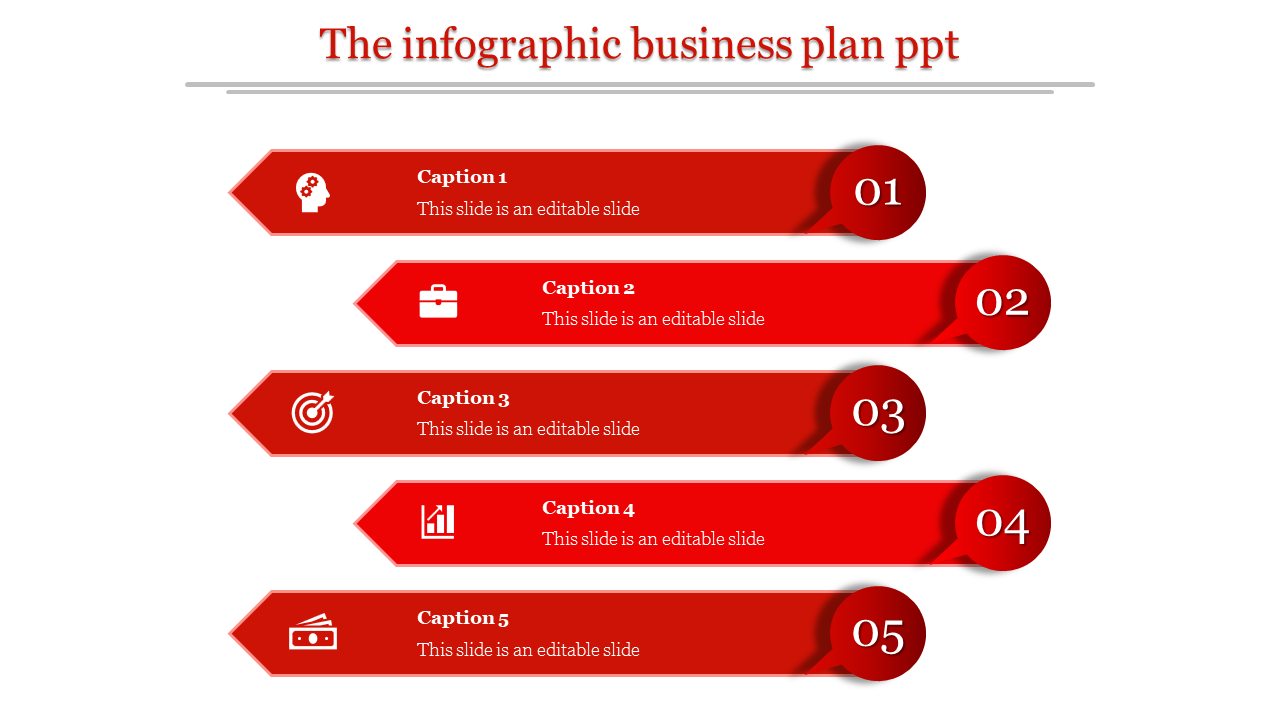 The infographic business plan ppt

Caption 1
This slide is an editable slide
01

Caption 2
This slide is an editable slide
02

Caption 3
This slide is an editable slide
03

Caption 4
This slide is an editable slide
04

Caption 5
This slide is an editable slide
05