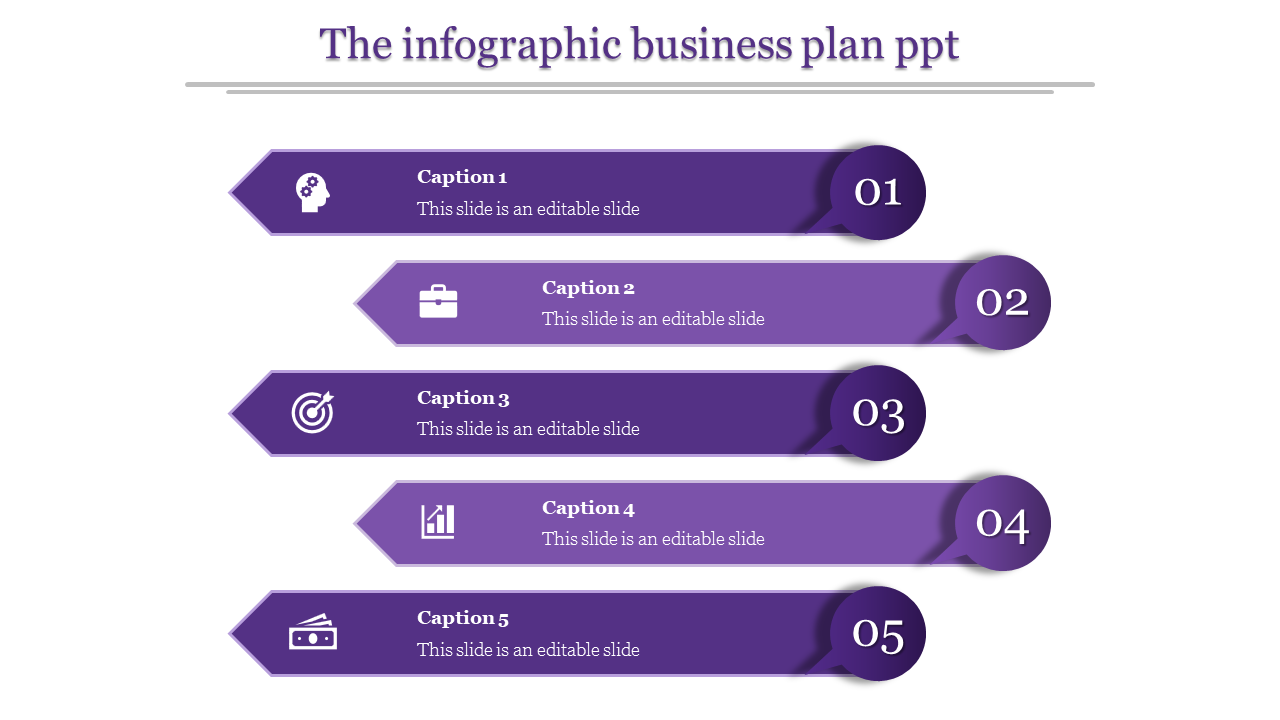 The infographic business plan ppt

Caption 1
This slide is an editable slide
01

Caption 2
This slide is an editable slide
02

Caption 3
This slide is an editable slide
03

Caption 4
This slide is an editable slide
04

Caption 5
This slide is an editable slide
05