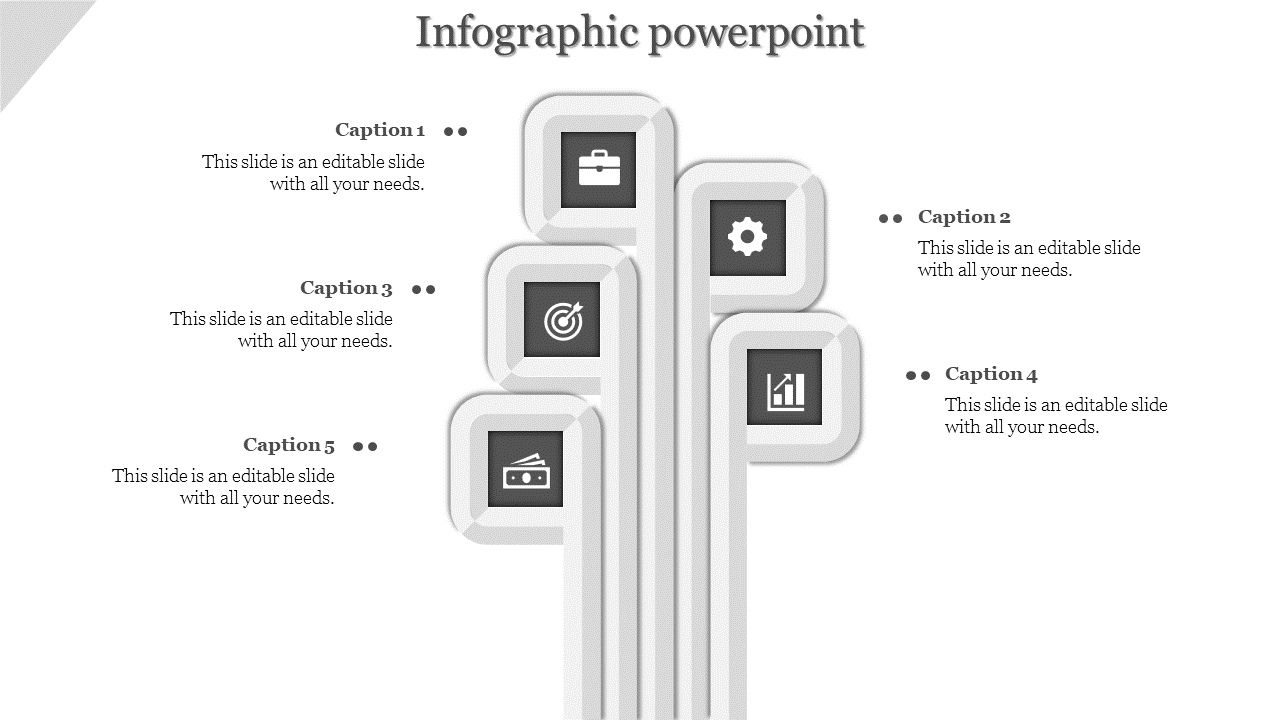 Infographic powerpoint

Caption 1

This slide is an editable slide with all your needs.

Caption 2

This slide is an editable slide with all your needs.

Caption 3

This slide is an editable slide with all your needs.

Caption 4

This slide is an editable slide with all your needs.

Caption 5

This slide is an editable slide with all your needs.