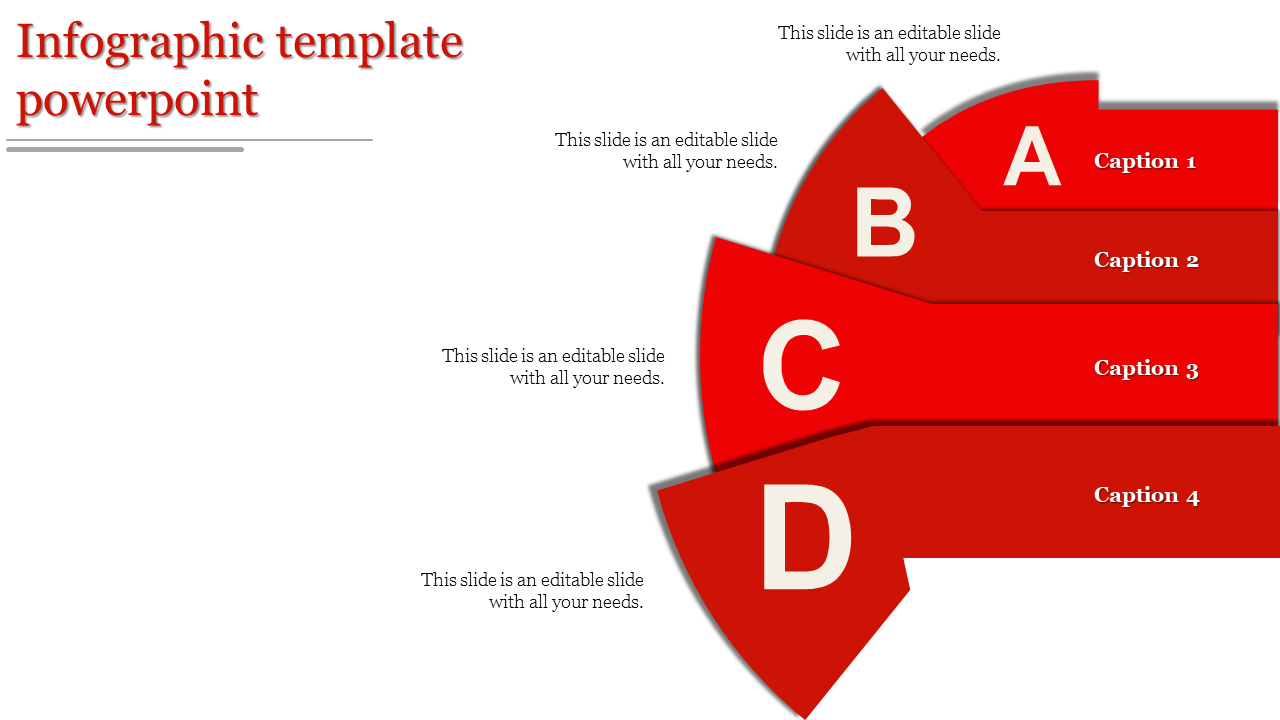 Infographic template powerpoint

This slide is an editable slide with all your needs.

A

Caption 1

This slide is an editable slide with all your needs.

B

Caption 2

This slide is an editable slide with all your needs.

C

Caption 3

D

Caption 4

This slide is an editable slide with all your needs.