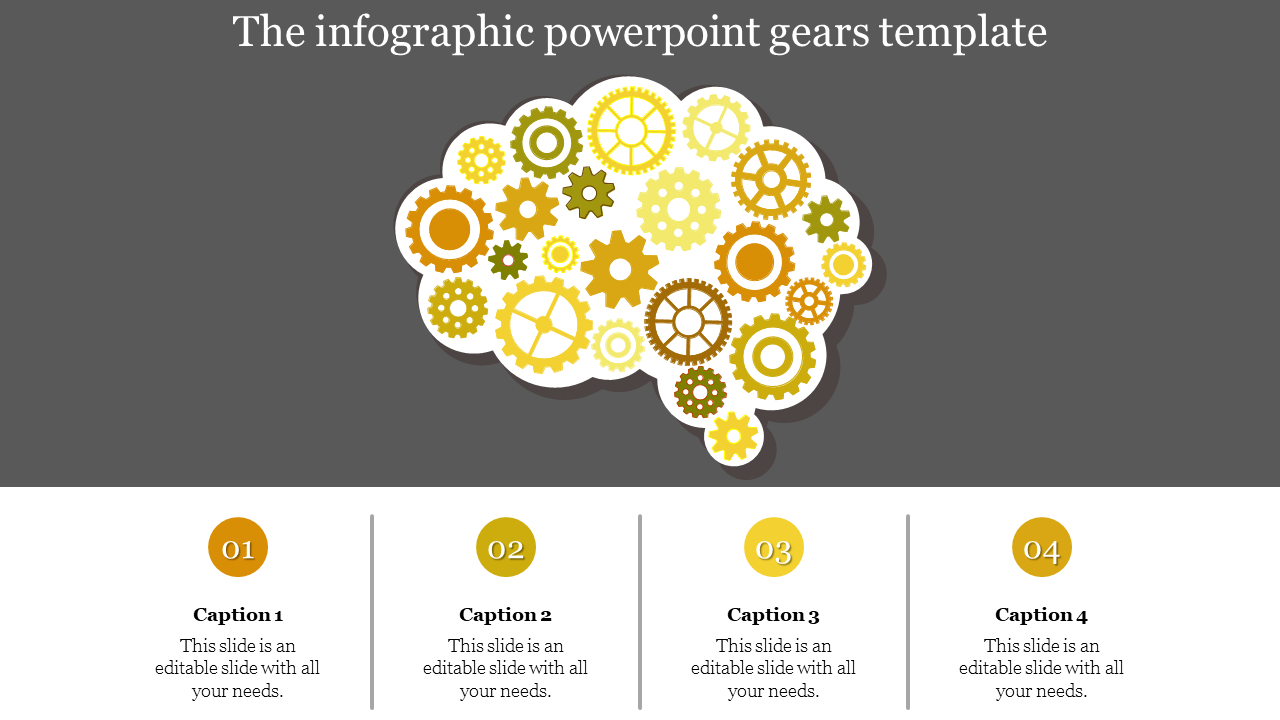 The infographic powerpoint gears template

01

Caption 1

This slide is an editable slide with all your needs.

02

Caption 2

This slide is an editable slide with all your needs.

03

Caption 3

This slide is an editable slide with all your needs.

04

Caption 4

This slide is an editable slide with all your needs.