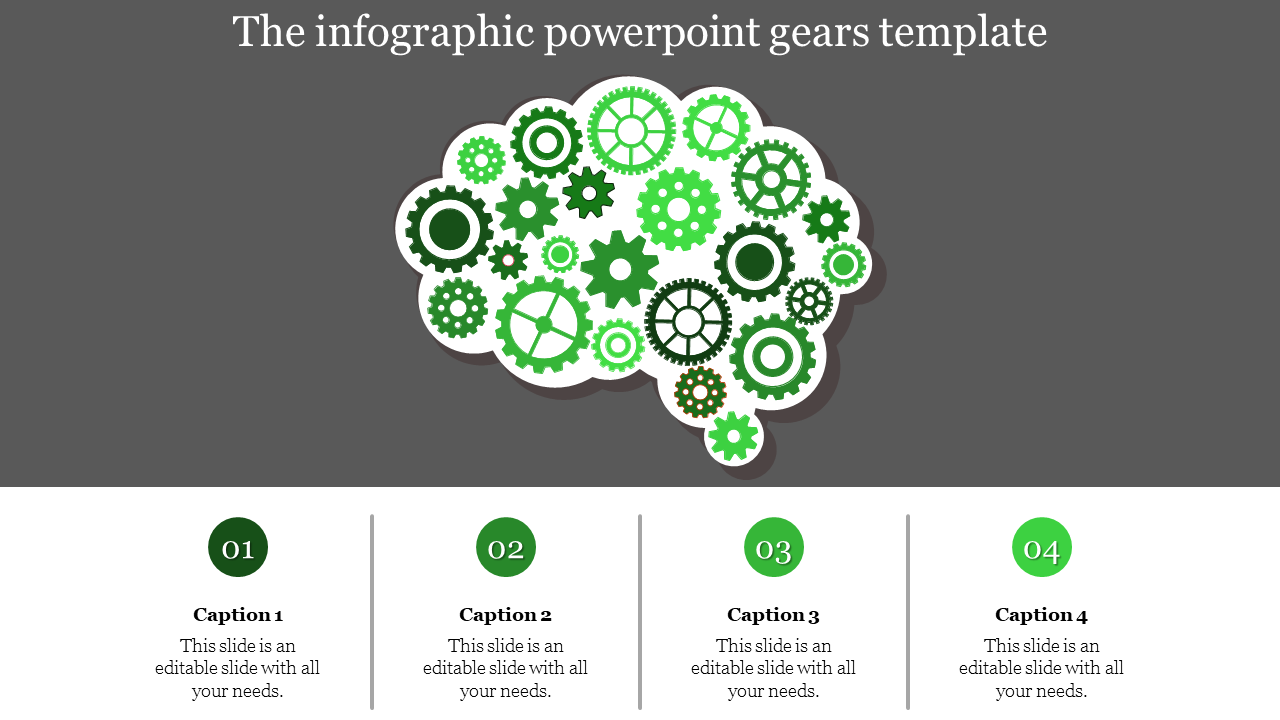 The infographic powerpoint gears template

01

Caption 1

This slide is an editable slide with all your needs.

02

Caption 2

This slide is an editable slide with all your needs.

03

Caption 3

This slide is an editable slide with all your needs.

04

Caption 4

This slide is an editable slide with all your needs.