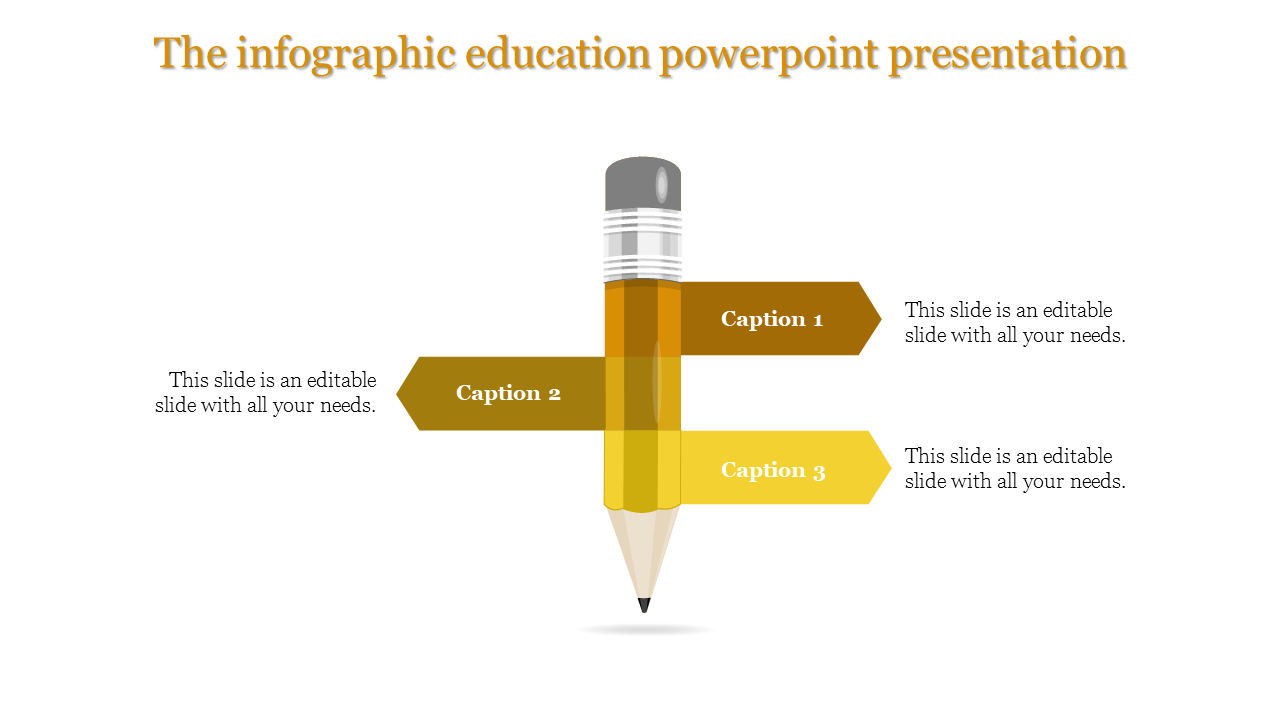 The infographic education powerpoint presentation

Caption 1

This slide is an editable slide with all your needs.

This slide is an editable slide with all your needs.

Caption 2

Caption 3

This slide is an editable slide with all your needs.