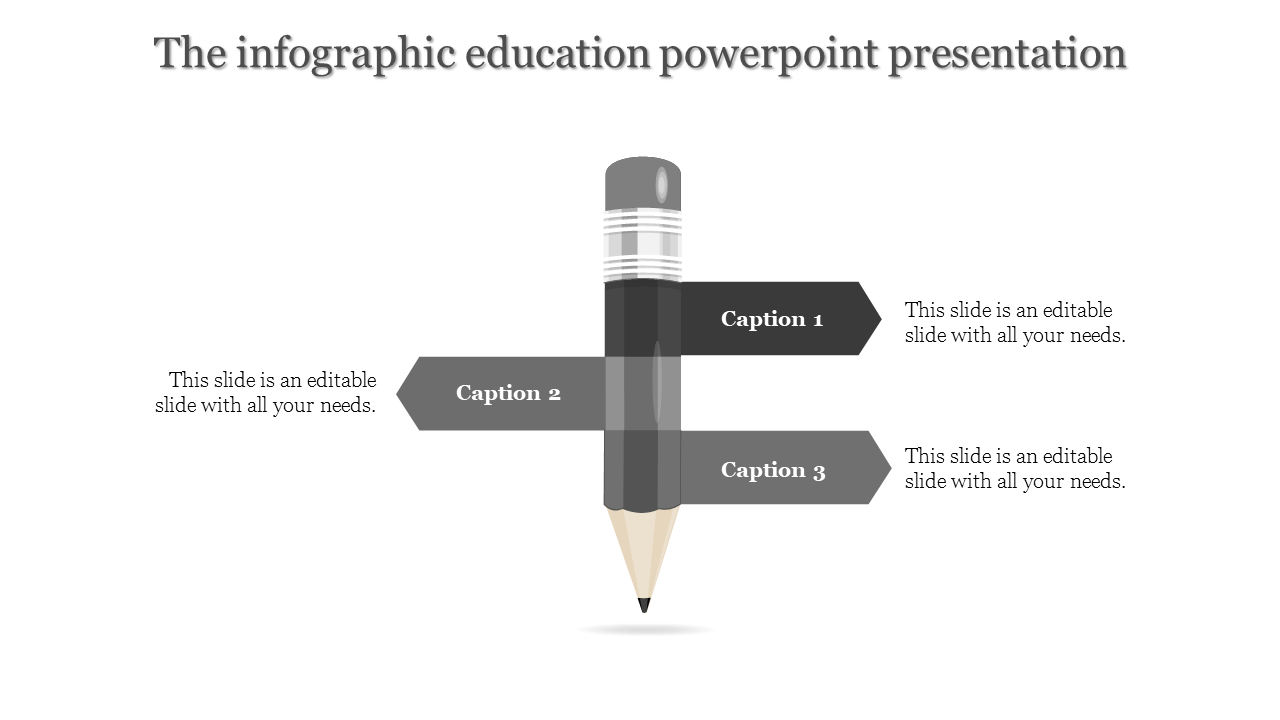 The infographic education powerpoint presentation

Caption 1

This slide is an editable slide with all your needs.

This slide is an editable slide with all your needs.

Caption 2

Caption 3

This slide is an editable slide with all your needs.