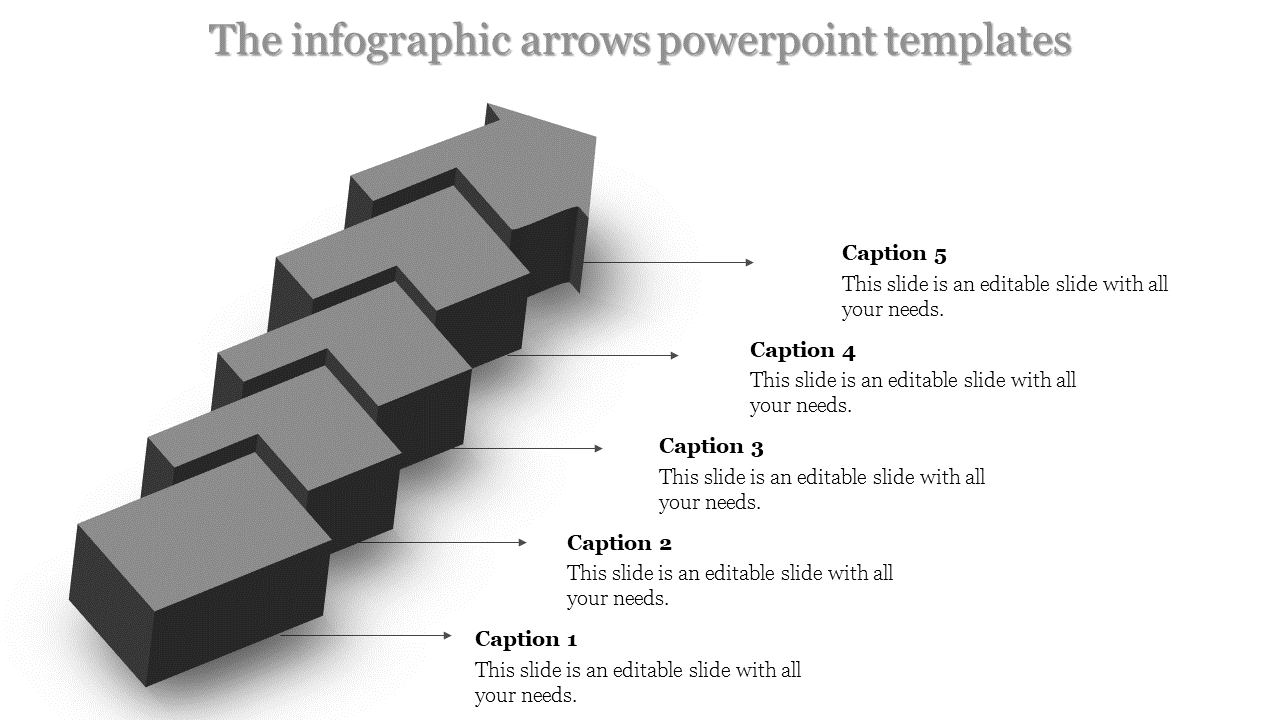 The infographic arrows powerpoint templates

Caption 5
This slide is an editable slide with all your needs.

Caption 4
This slide is an editable slide with all your needs.

Caption 3
This slide is an editable slide with all your needs.

Caption 2
This slide is an editable slide with all your needs.

Caption 1
This slide is an editable slide with all your needs.