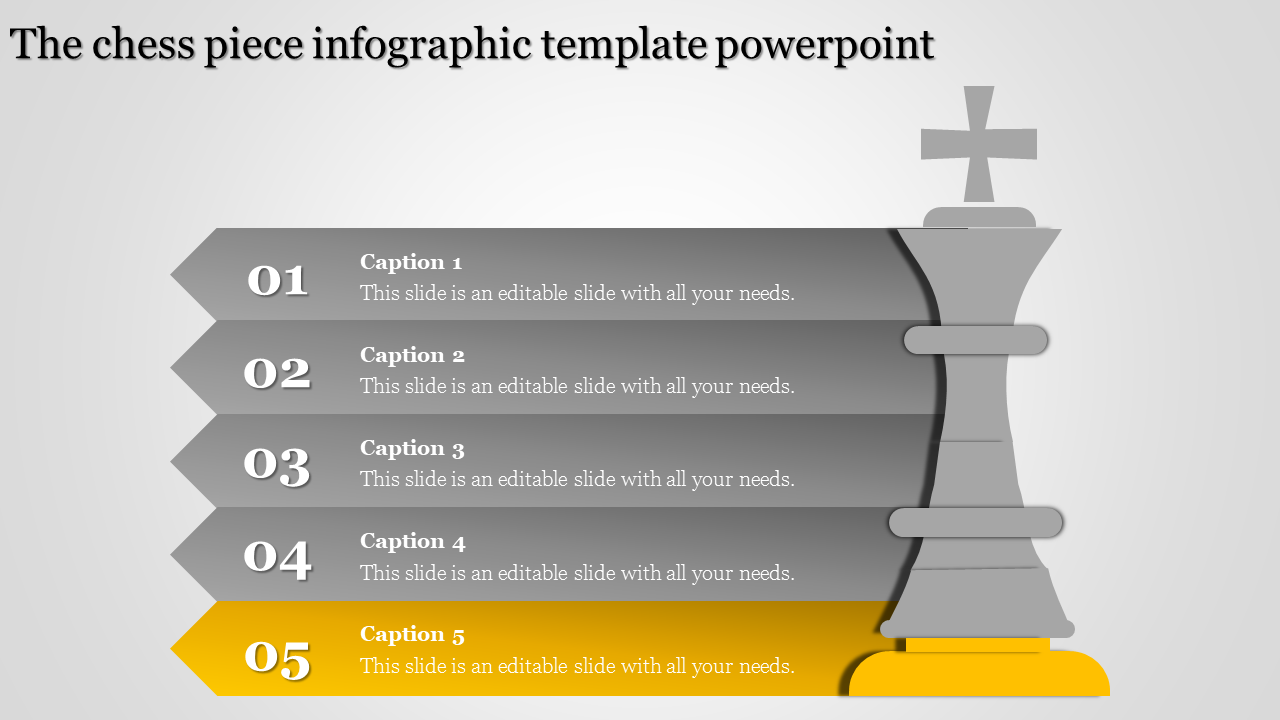 The chess piece infographic template powerpoint

01
Caption 1
This slide is an editable slide with all your needs.

02
Caption 2
This slide is an editable slide with all your needs.

03
Caption 3
This slide is an editable slide with all your needs.

04
Caption 4
This slide is an editable slide with all your needs.

05
Caption 5
This slide is an editable slide with all your needs.