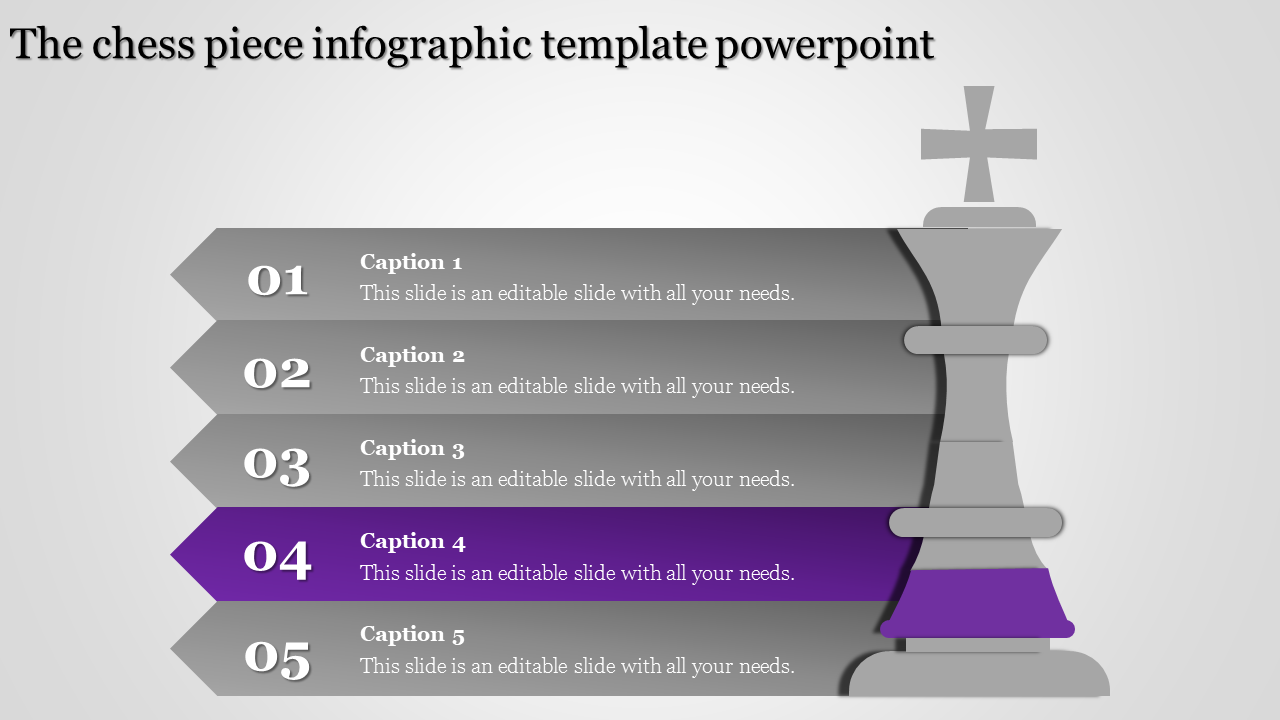 The chess piece infographic template powerpoint

01
Caption 1
This slide is an editable slide with all your needs.

02
Caption 2
This slide is an editable slide with all your needs.

03
Caption 3
This slide is an editable slide with all your needs.

04
Caption 4
This slide is an editable slide with all your needs.

05
Caption 5
This slide is an editable slide with all your needs.