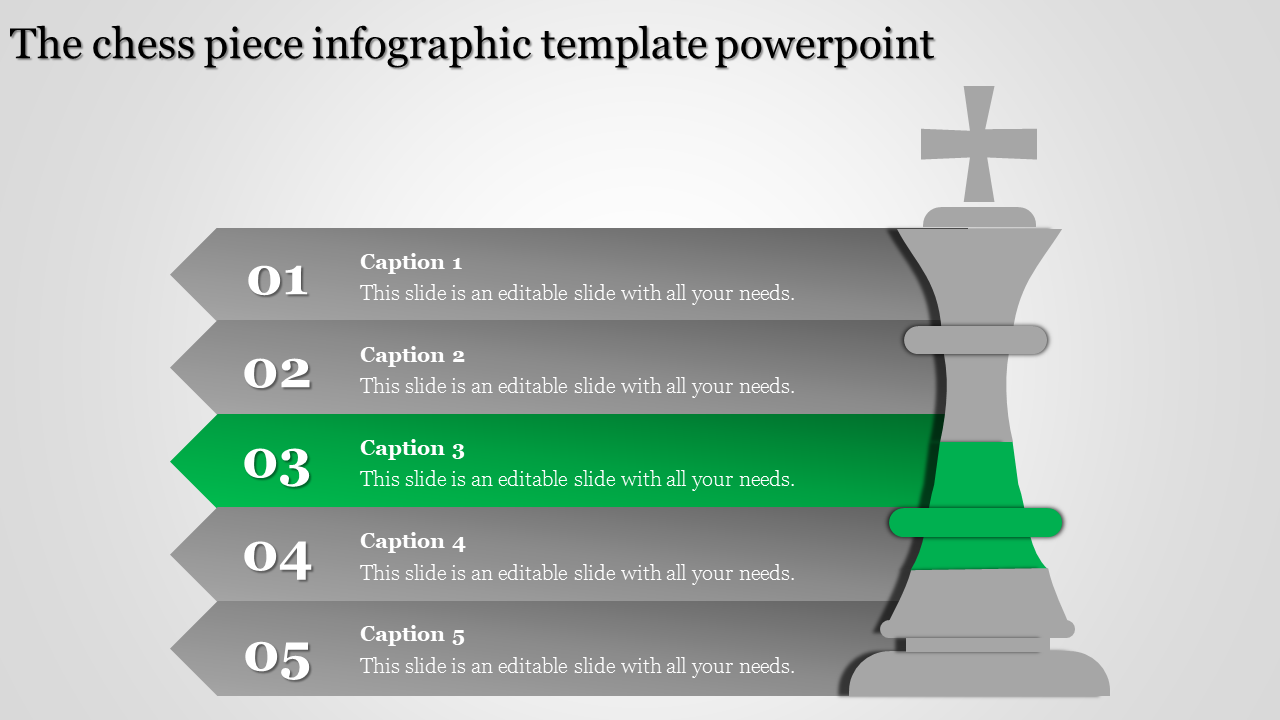 The chess piece infographic template powerpoint

01
Caption 1
This slide is an editable slide with all your needs.

02
Caption 2
This slide is an editable slide with all your needs.

03
Caption 3
This slide is an editable slide with all your needs.

04
Caption 4
This slide is an editable slide with all your needs.

05
Caption 5
This slide is an editable slide with all your needs.