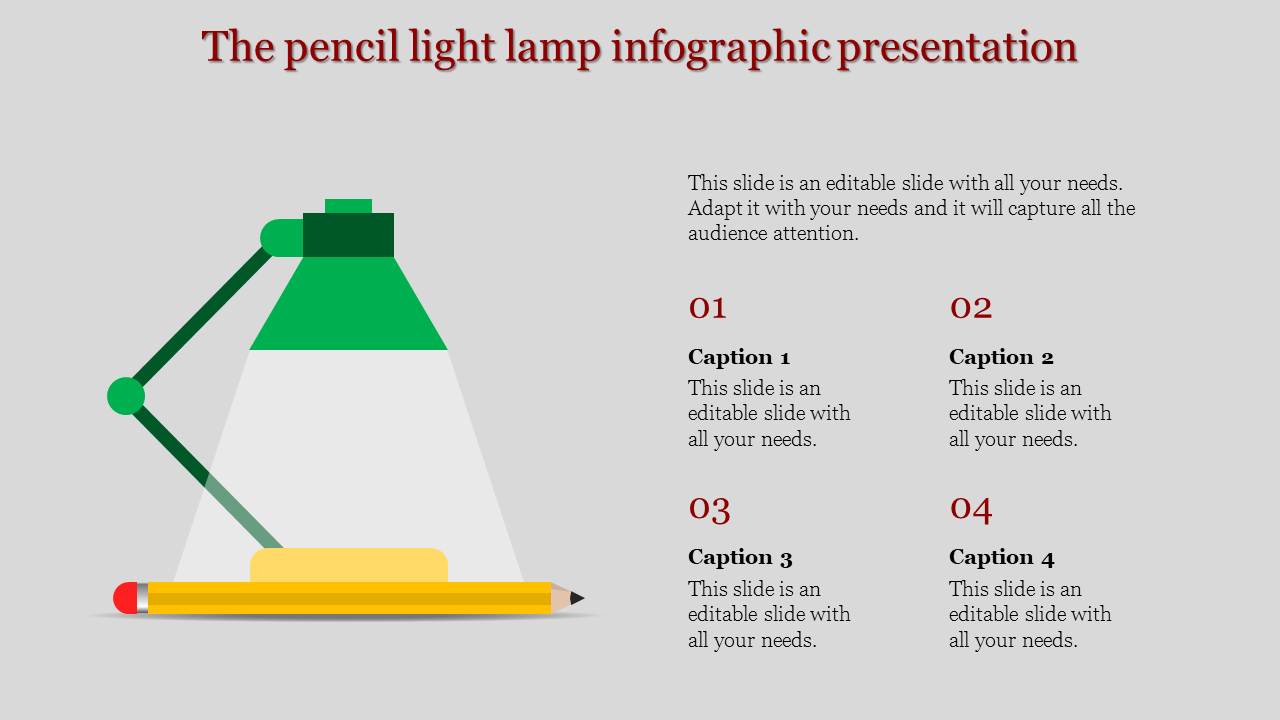 The pencil light lamp infographic presentation

This slide is an editable slide with all your needs. Adapt it with your needs and it will capture all the audience attention.

01

Caption 1

This slide is an editable slide with all your needs.

02

Caption 2

This slide is an editable slide with all your needs.

03

Caption 3

This slide is an editable slide with all your needs.

04

Caption 4

This slide is an editable slide with all your needs.