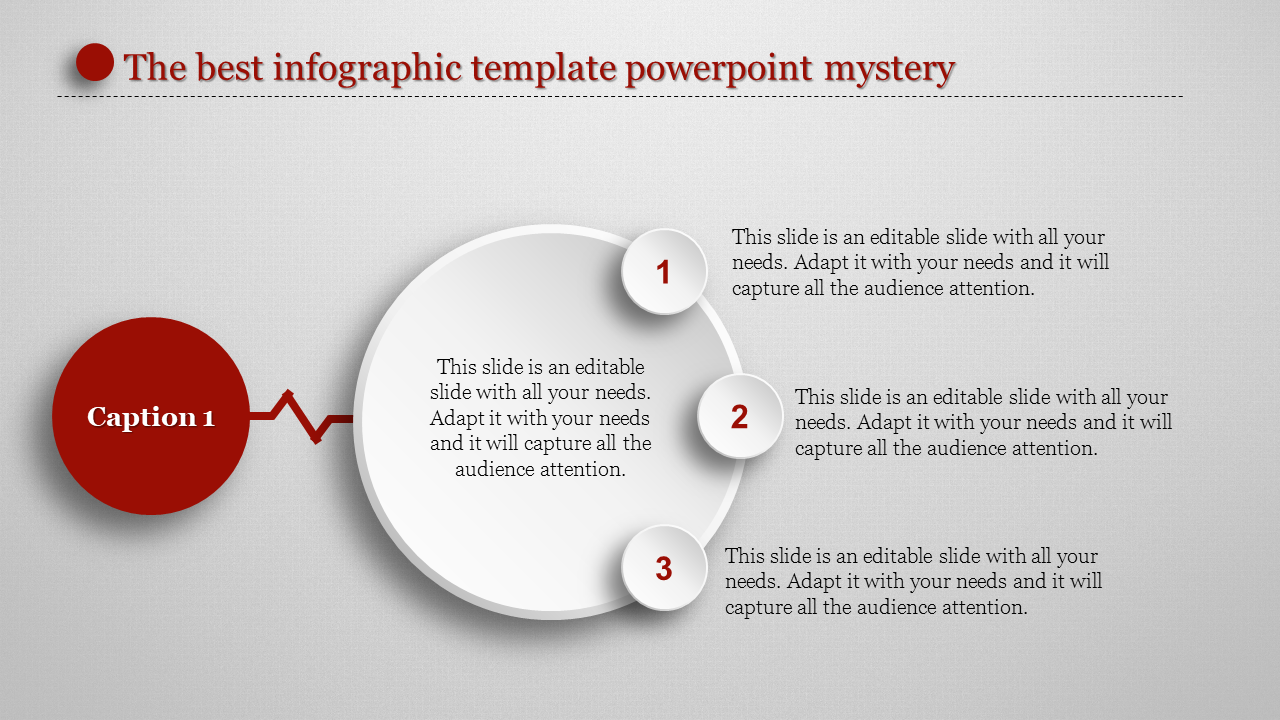 The best infographic template powerpoint mystery

Caption 1

This slide is an editable slide with all your needs. Adapt it with your needs and it will capture all the audience attention.

1

This slide is an editable slide with all your needs. Adapt it with your needs and it will capture all the audience attention.

2

This slide is an editable slide with all your needs. Adapt it with your needs and it will capture all the audience attention.

3

This slide is an editable slide with all your needs. Adapt it with your needs and it will capture all the audience attention.