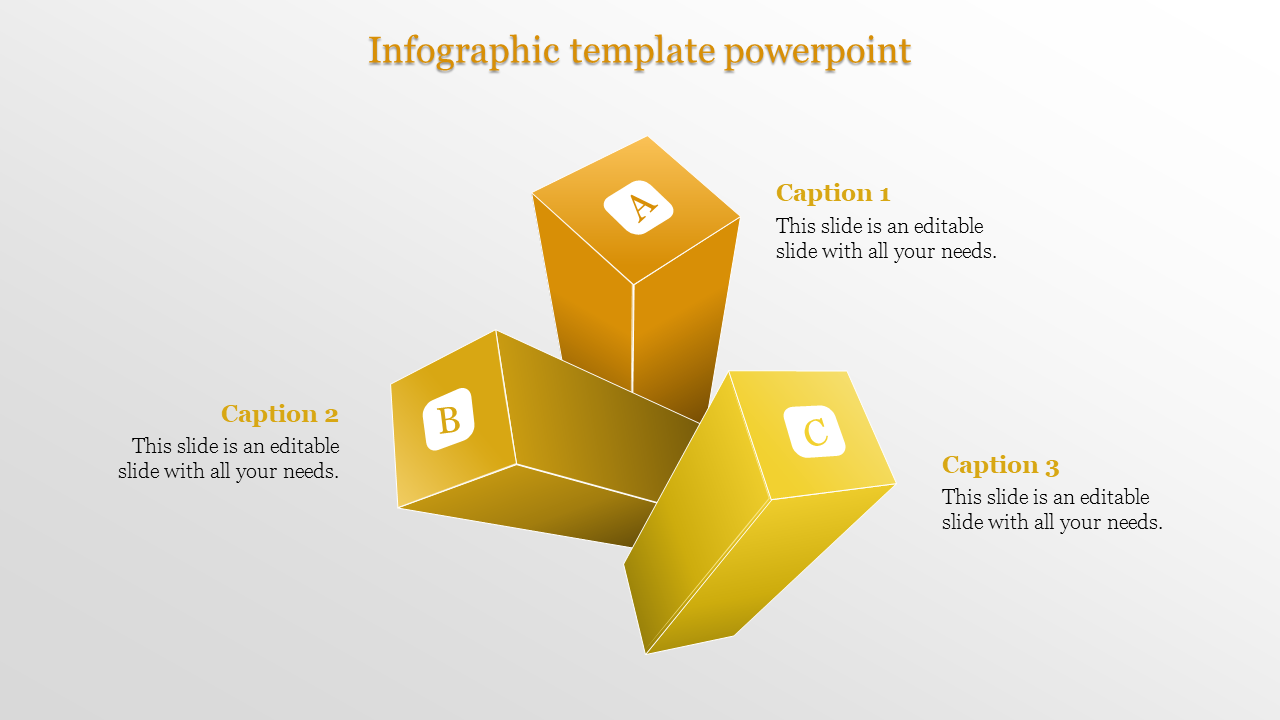 Infographic template powerpoint

A

Caption 1
This slide is an editable slide with all your needs.

B

Caption 2
This slide is an editable slide with all your needs.

C

Caption 3
This slide is an editable slide with all your needs.