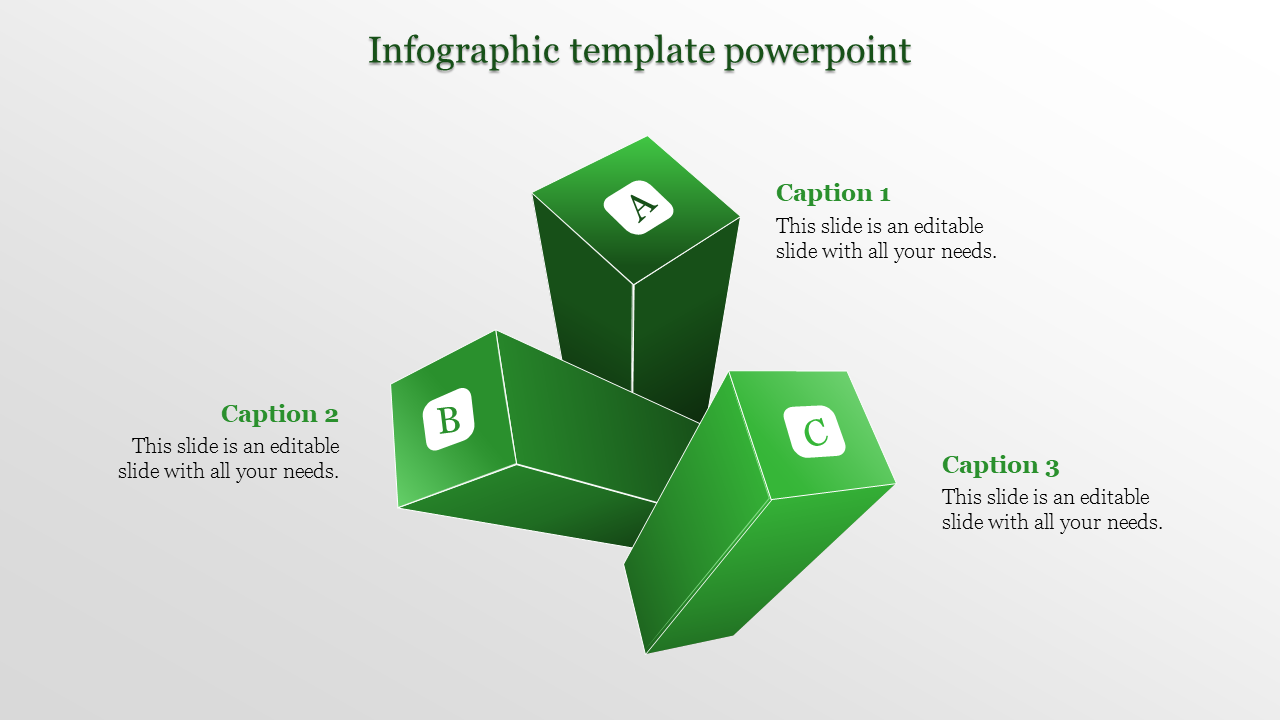 Infographic template powerpoint

A

Caption 1
This slide is an editable slide with all your needs.

B

Caption 2
This slide is an editable slide with all your needs.

C

Caption 3
This slide is an editable slide with all your needs.