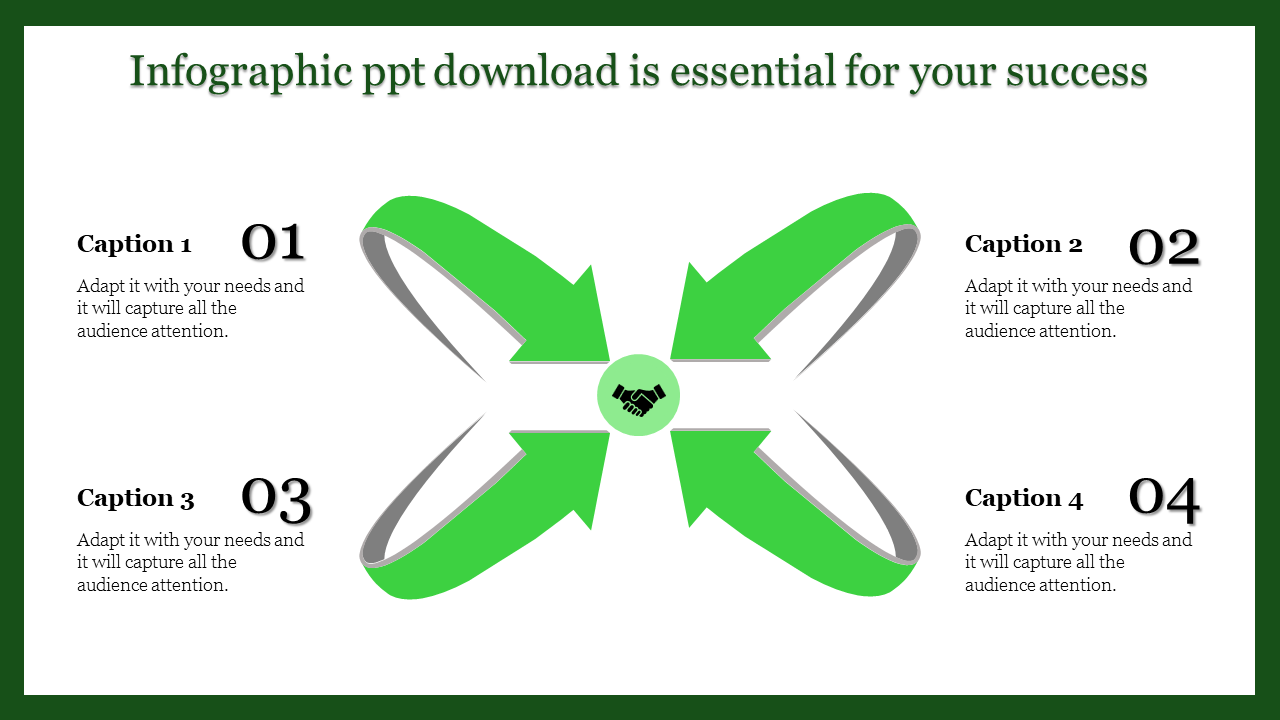 Infographic ppt download is essential for your success

Caption 1 01

Adapt it with your needs and it will capture all the audience attention.

Caption 2 02

Adapt it with your needs and it will capture all the audience attention.

Caption 3 03

Adapt it with your needs and it will capture all the audience attention.

Caption 4 04

Adapt it with your needs and it will capture all the audience attention.