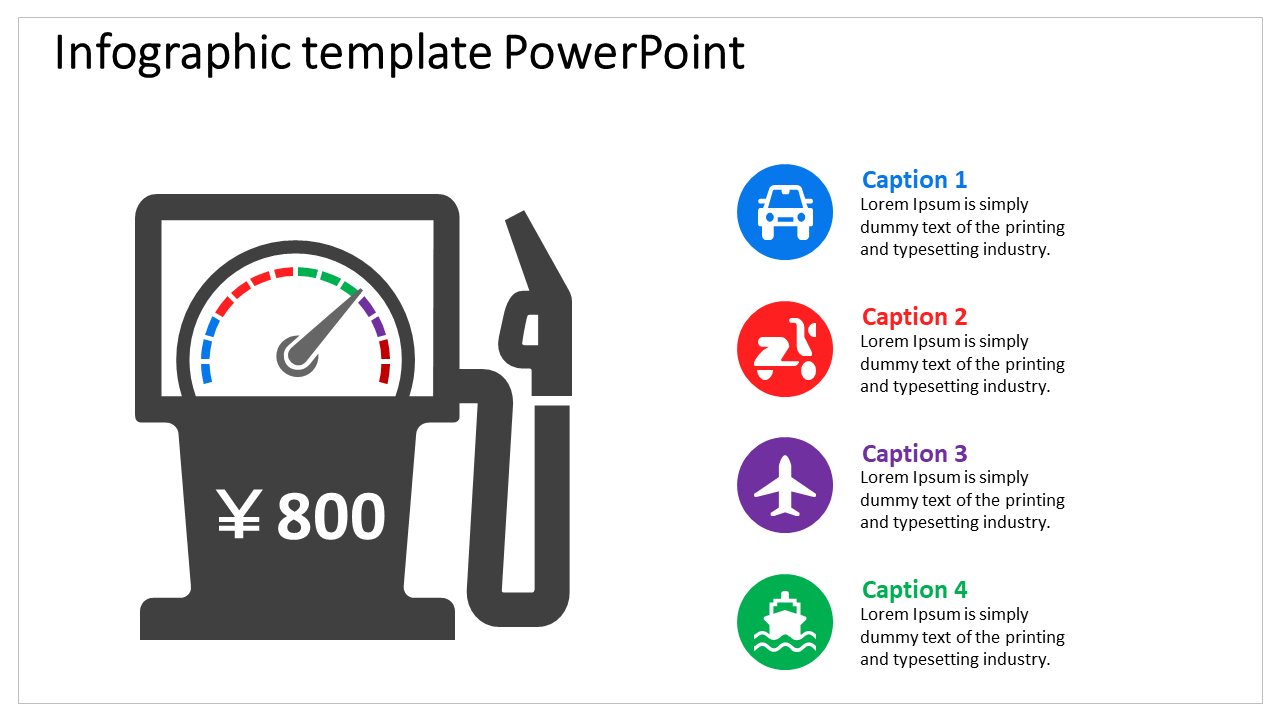 Infographic template PowerPoint

¥ 800

Caption 1
Lorem Ipsum is simply dummy text of the printing and typesetting industry.

Caption 2
Lorem Ipsum is simply dummy text of the printing and typesetting industry.

Caption 3
Lorem Ipsum is simply dummy text of the printing and typesetting industry.

Caption 4
Lorem Ipsum is simply dummy text of the printing and typesetting industry.