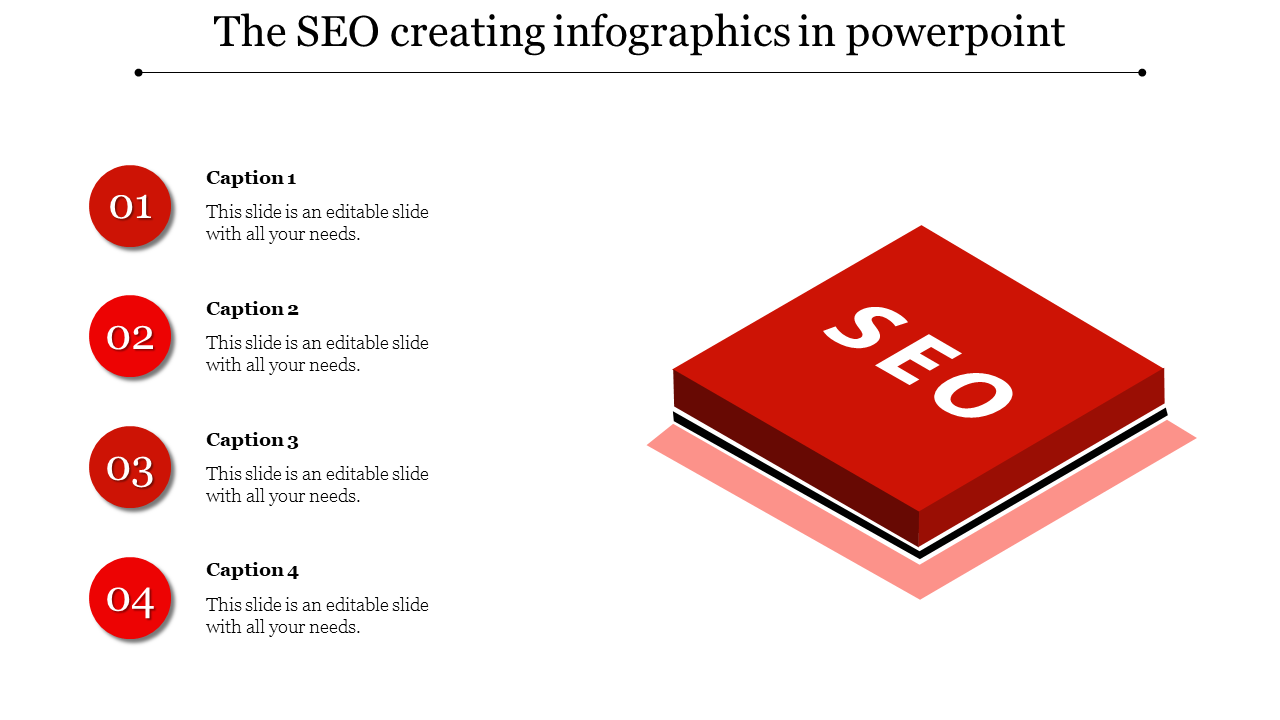 The SEO creating infographics in powerpoint

01

Caption 1

This slide is an editable slide with all your needs.

02

Caption 2

This slide is an editable slide with all your needs.

03

Caption 3

This slide is an editable slide with all your needs.

04

Caption 4

This slide is an editable slide with all your needs.

SEO