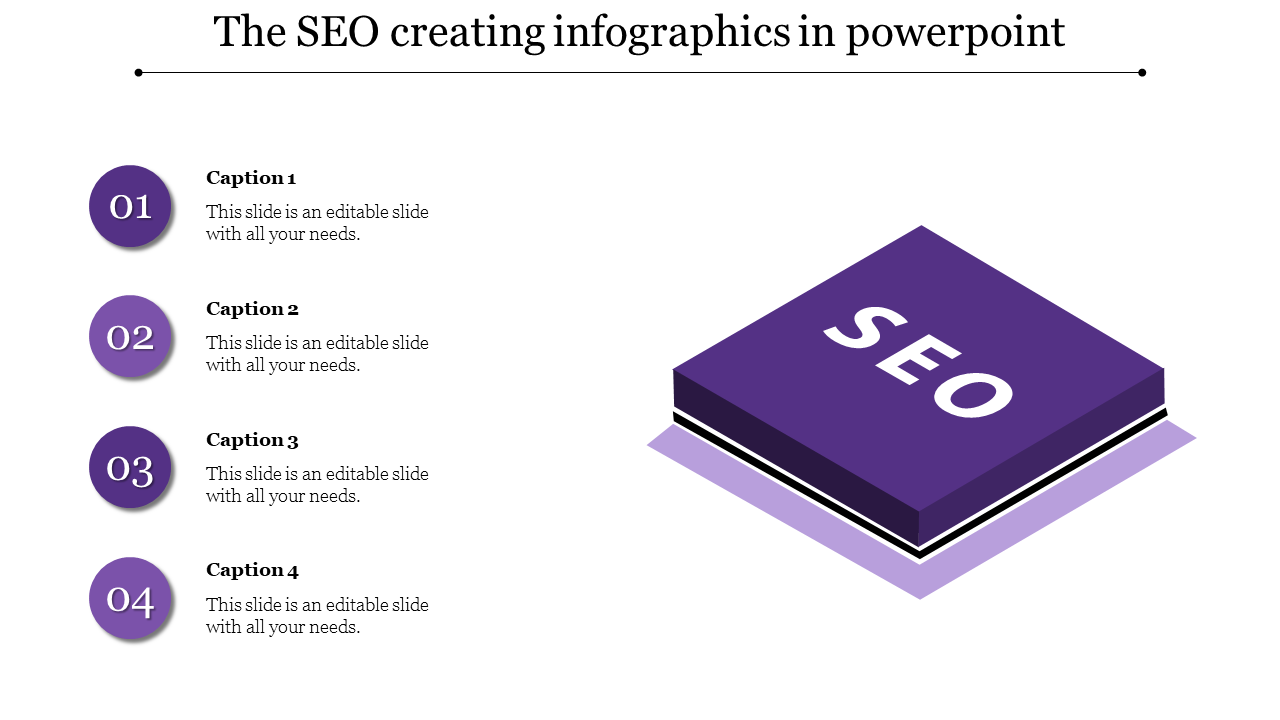 The SEO creating infographics in powerpoint

01
Caption 1
This slide is an editable slide with all your needs.

02
Caption 2
This slide is an editable slide with all your needs.

03
Caption 3
This slide is an editable slide with all your needs.

04
Caption 4
This slide is an editable slide with all your needs.

SEO