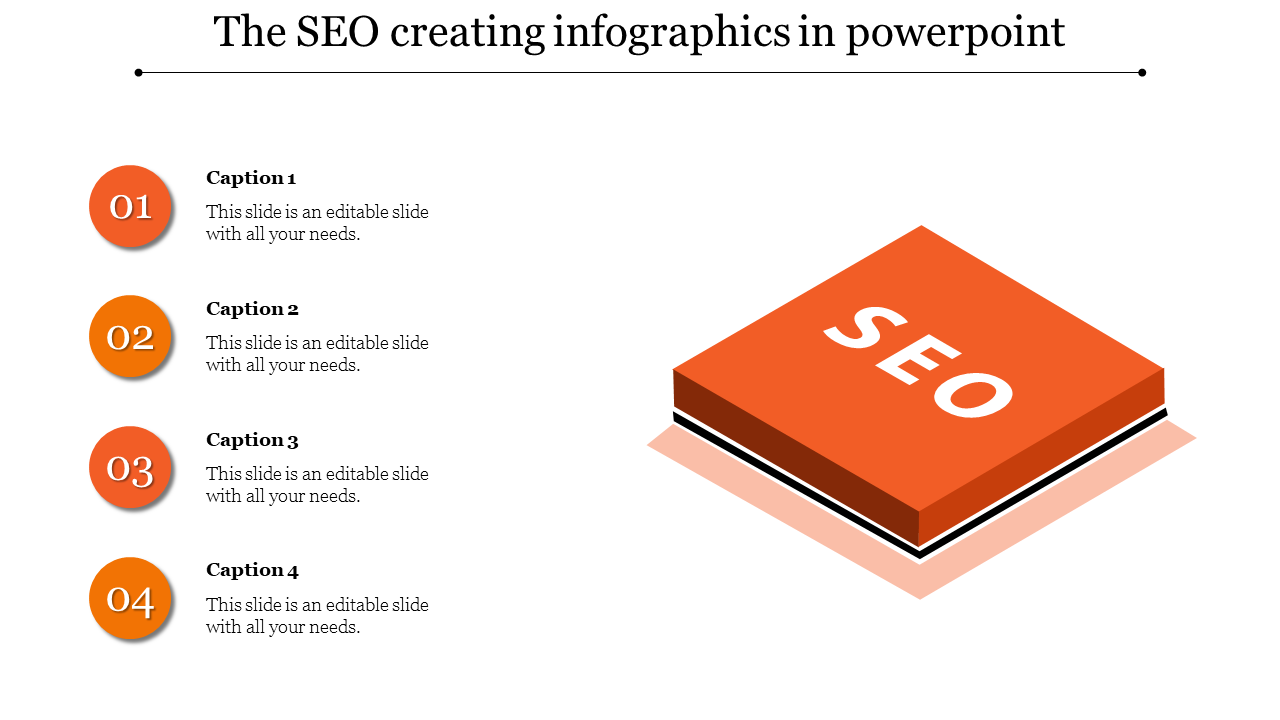 The SEO creating infographics in powerpoint

01

Caption 1

This slide is an editable slide with all your needs.

02

Caption 2

This slide is an editable slide with all your needs.

03

Caption 3

This slide is an editable slide with all your needs.

04

Caption 4

This slide is an editable slide with all your needs.

SEO