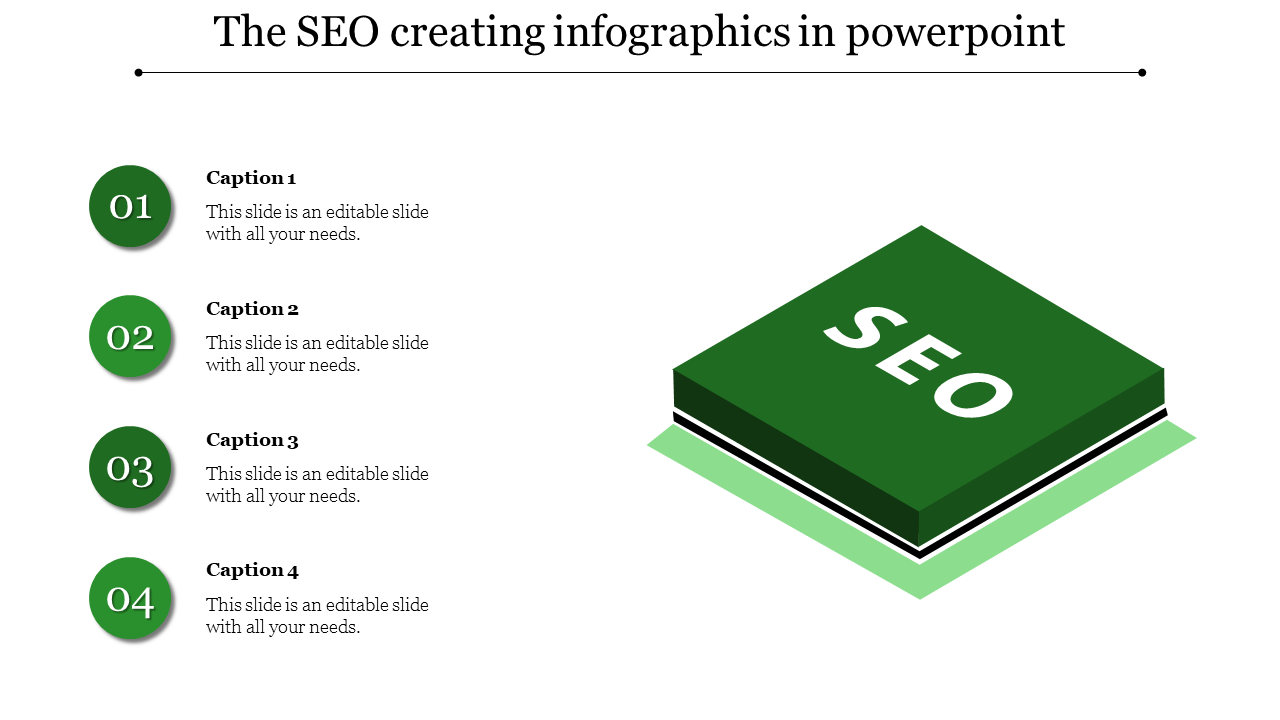 The SEO creating infographics in powerpoint

01

Caption 1

This slide is an editable slide with all your needs.

02

Caption 2

This slide is an editable slide with all your needs.

03

Caption 3

This slide is an editable slide with all your needs.

04

Caption 4

This slide is an editable slide with all your needs.

SEO