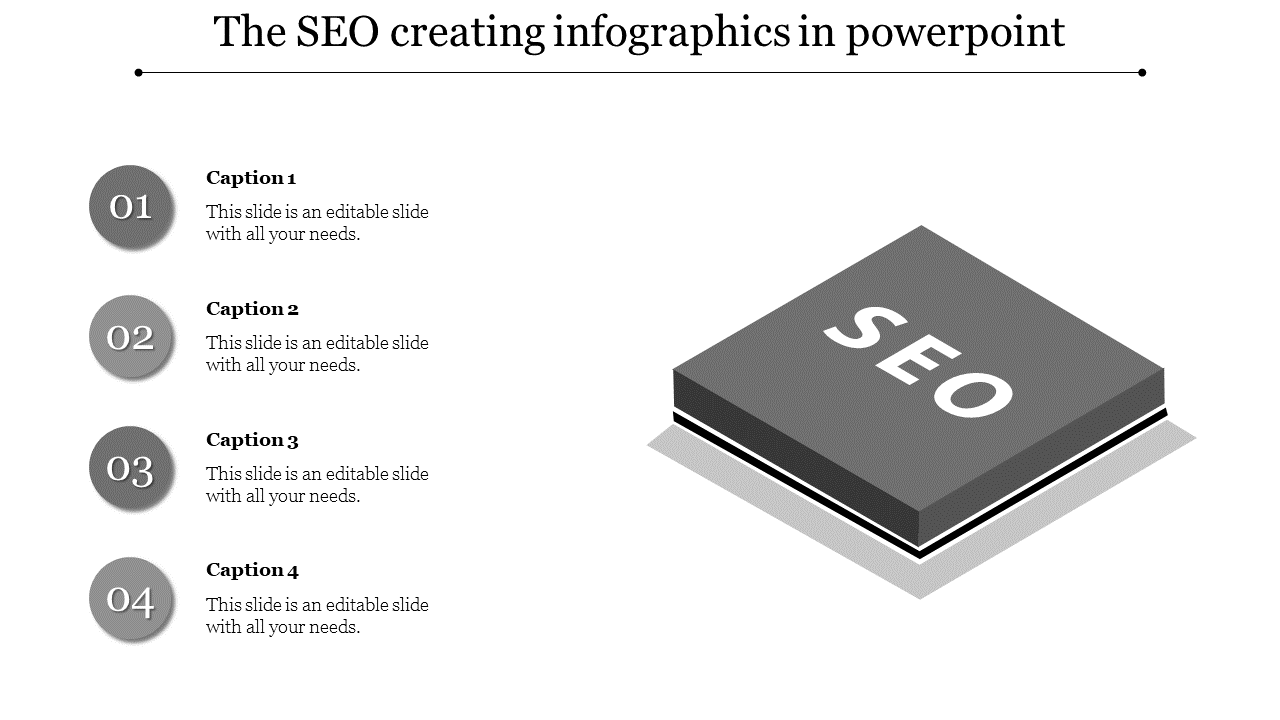 The SEO creating infographics in powerpoint

01

Caption 1

This slide is an editable slide with all your needs.

02

Caption 2

This slide is an editable slide with all your needs.

03

Caption 3

This slide is an editable slide with all your needs.

04

Caption 4

This slide is an editable slide with all your needs.

SEO