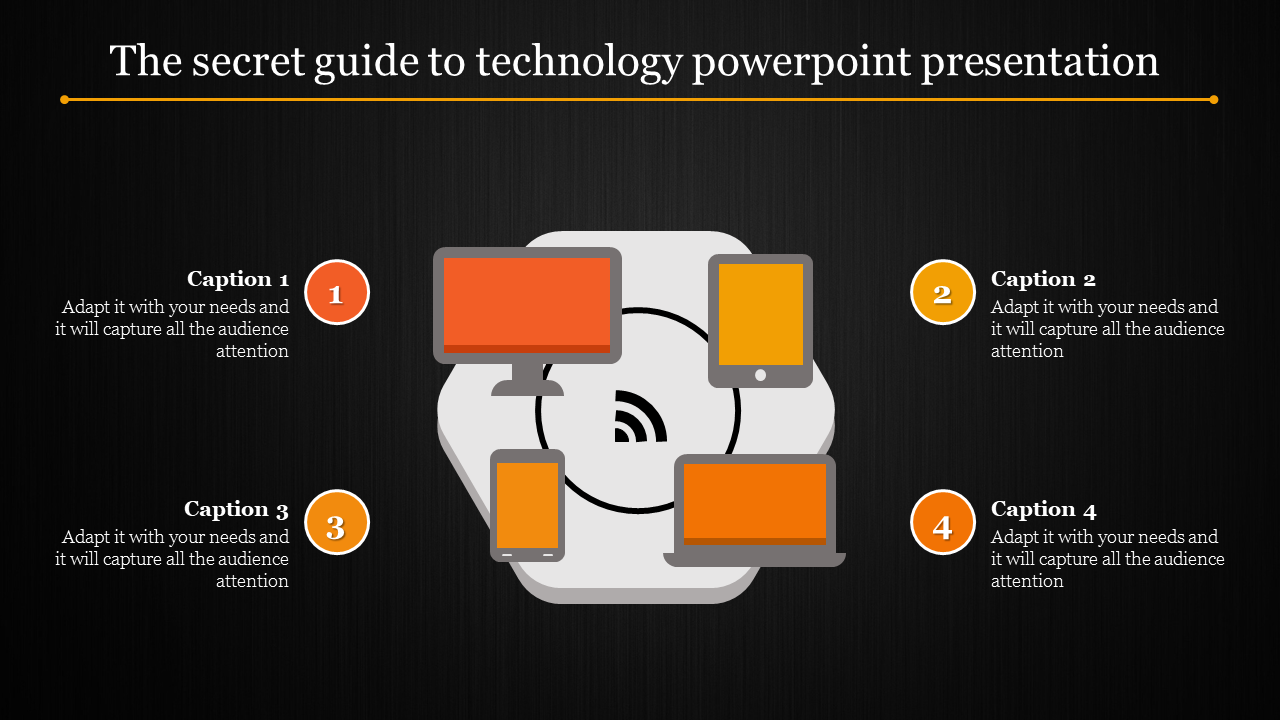 The secret guide to technology powerpoint presentation

Caption 1
Adapt it with your needs and it will capture all the audience attention

1

2

Caption 2
Adapt it with your needs and it will capture all the audience attention

Caption 3
Adapt it with your needs and it will capture all the audience attention

3

4

Caption 4
Adapt it with your needs and it will capture all the audience attention