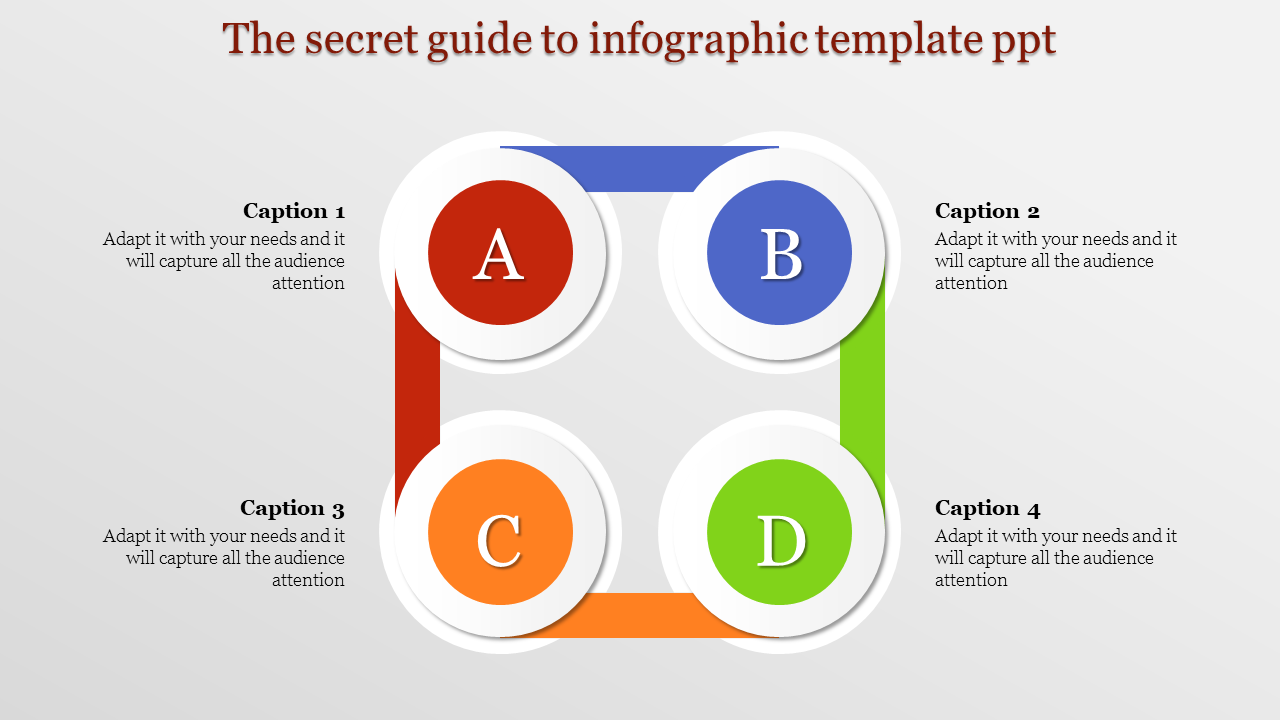 The secret guide to infographic template ppt

Caption 1
Adapt it with your needs and it will capture all the audience attention

A

B

Caption 2
Adapt it with your needs and it will capture all the audience attention

Caption 3
Adapt it with your needs and it will capture all the audience attention

C

D

Caption 4
Adapt it with your needs and it will capture all the audience attention