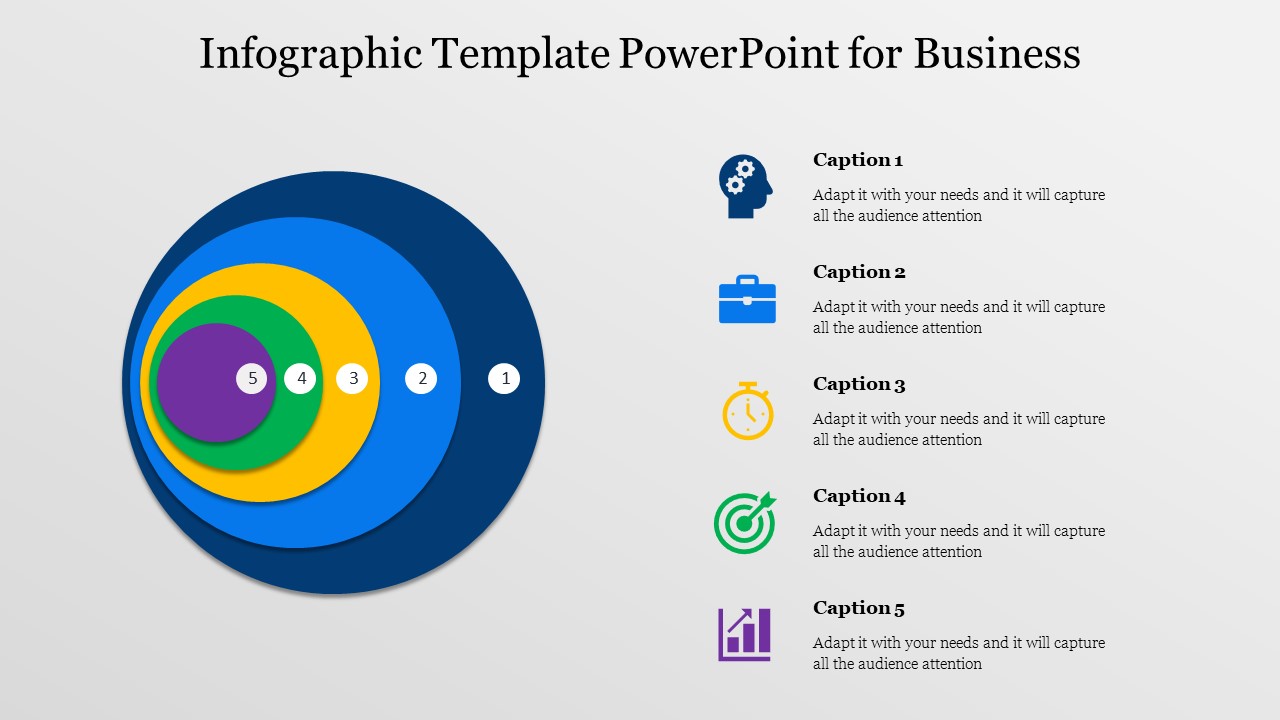 Infographic Template PowerPoint for Business

5 4 3 2 1

Caption 1

Adapt it with your needs and it will capture all the audience attention

Caption 2

Adapt it with your needs and it will capture all the audience attention

Caption 3

Adapt it with your needs and it will capture all the audience attention

Caption 4

Adapt it with your needs and it will capture all the audience attention

Caption 5

Adapt it with your needs and it will capture all the audience attention