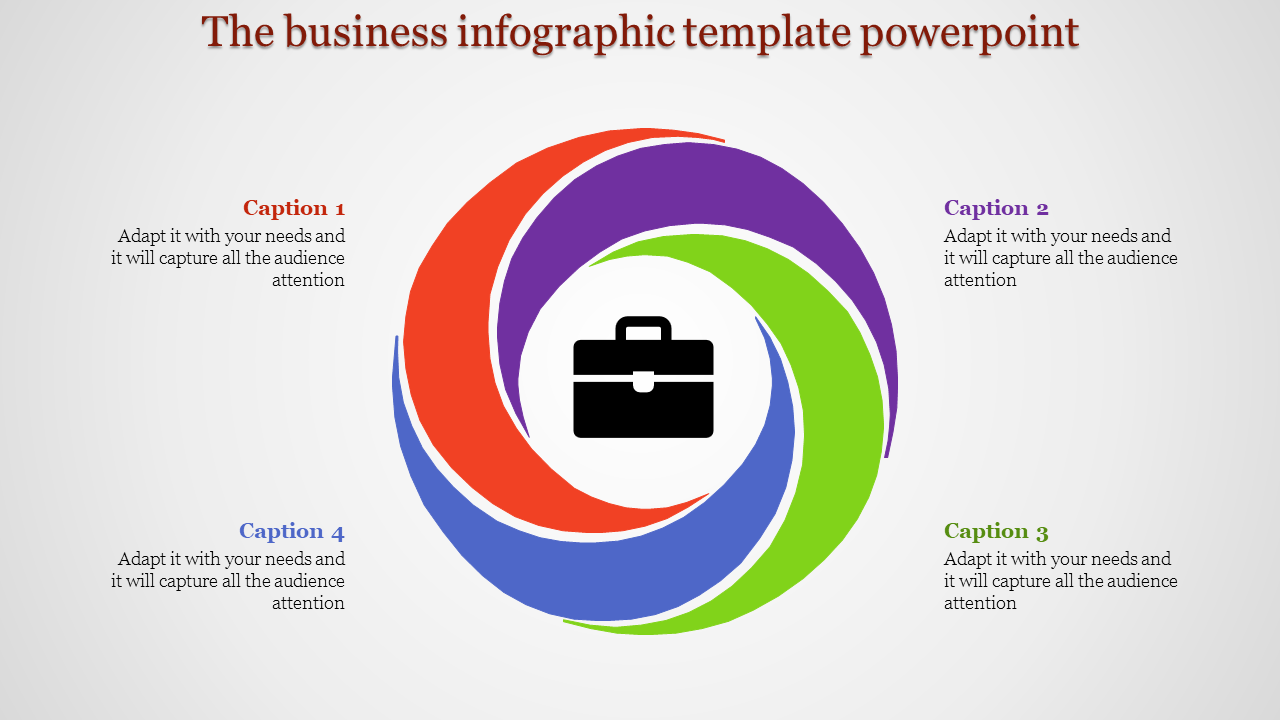 The business infographic template powerpoint

Caption 1
Adapt it with your needs and it will capture all the audience attention

Caption 2
Adapt it with your needs and it will capture all the audience attention

Caption 4
Adapt it with your needs and it will capture all the audience attention

Caption 3
Adapt it with your needs and it will capture all the audience attention