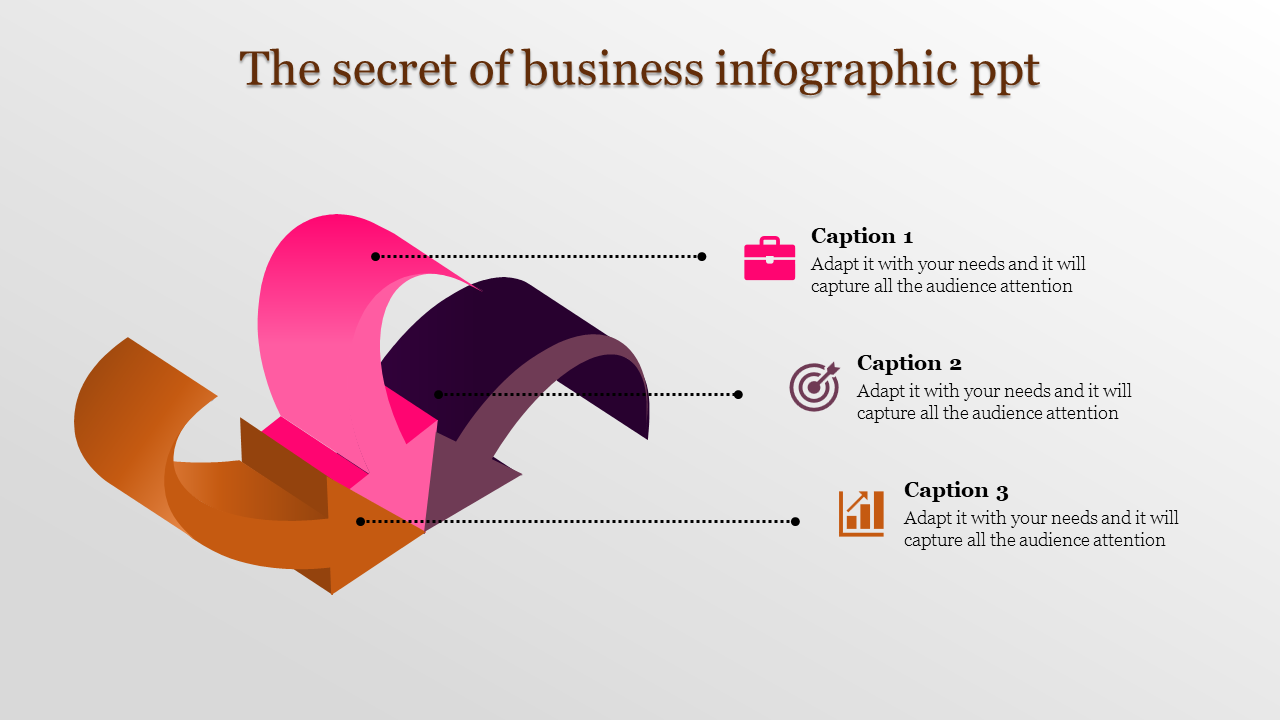 The secret of business infographic ppt

Caption 1
Adapt it with your needs and it will capture all the audience attention

Caption 2
Adapt it with your needs and it will capture all the audience attention

Caption 3
Adapt it with your needs and it will capture all the audience attention