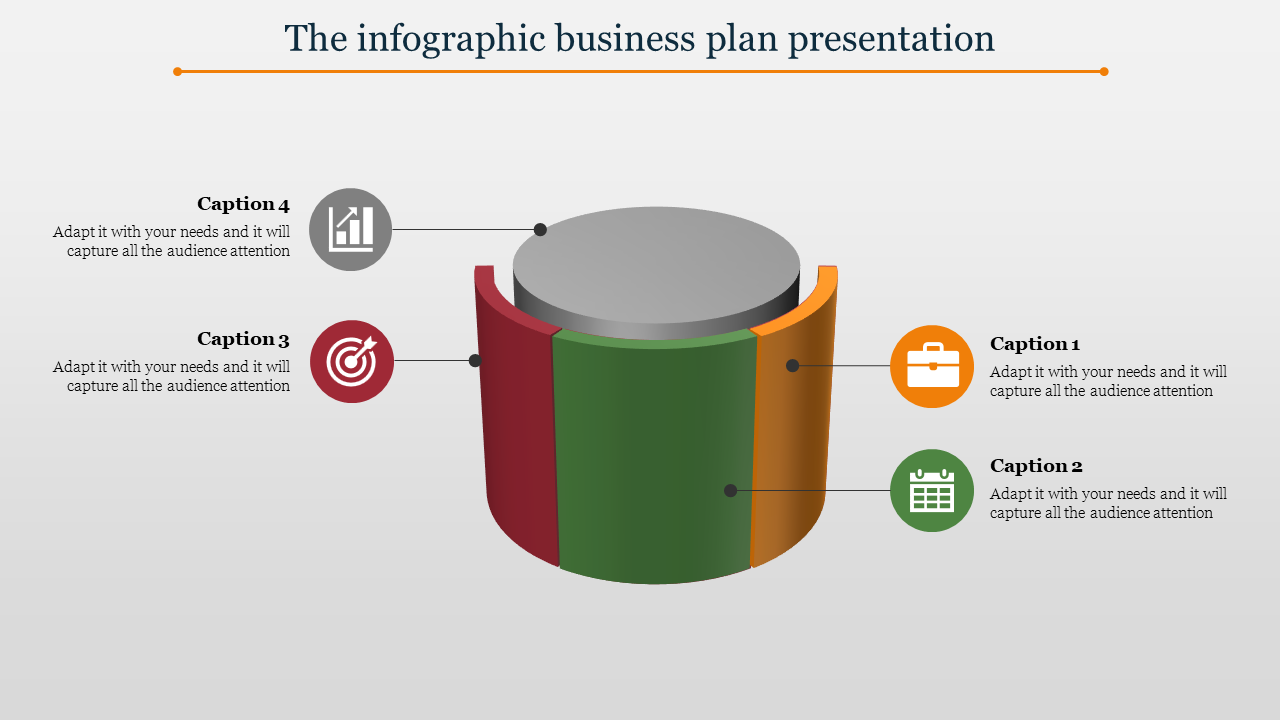 The infographic business plan presentation

Caption 4
Adapt it with your needs and it will capture all the audience attention

Caption 3
Adapt it with your needs and it will capture all the audience attention

Caption 1
Adapt it with your needs and it will capture all the audience attention

Caption 2
Adapt it with your needs and it will capture all the audience attention