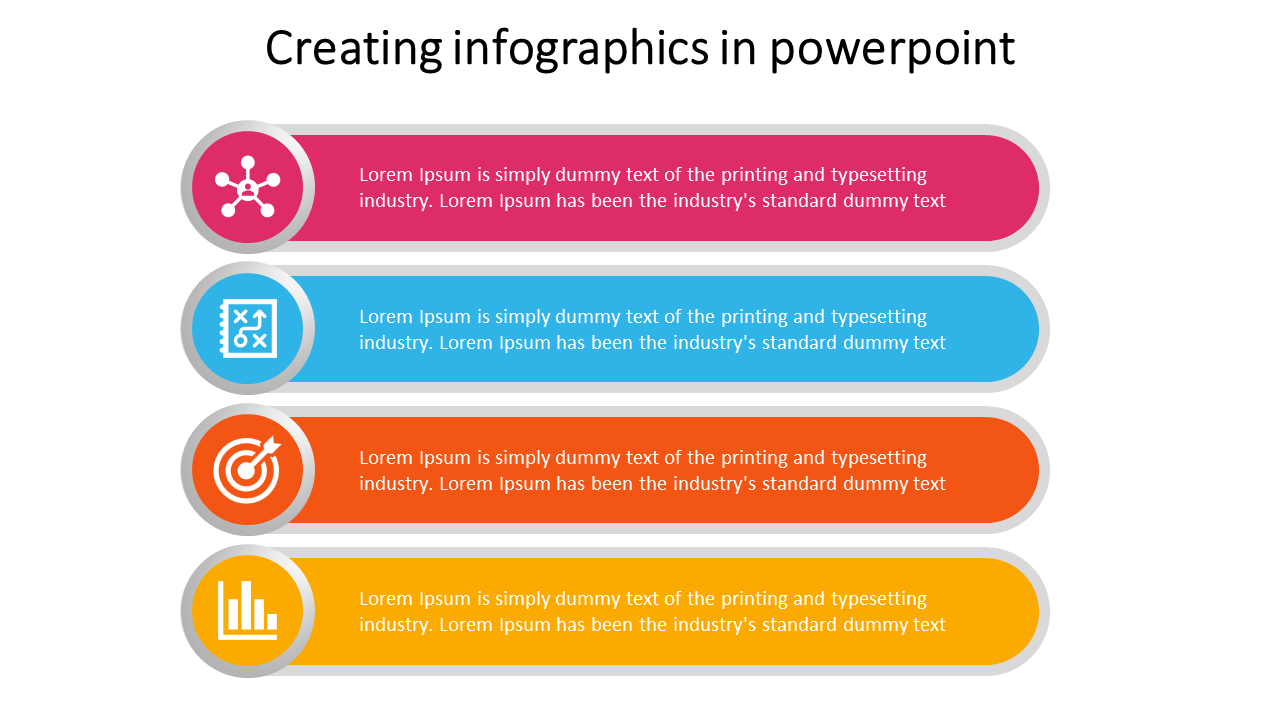 Creating infographics in powerpoint

Lorem Ipsum is simply dummy text of the printing and typesetting industry. Lorem Ipsum has been the industry's standard dummy text

Lorem Ipsum is simply dummy text of the printing and typesetting industry. Lorem Ipsum has been the industry's standard dummy text

Lorem Ipsum is simply dummy text of the printing and typesetting industry. Lorem Ipsum has been the industry's standard dummy text

Lorem Ipsum is simply dummy text of the printing and typesetting industry. Lorem Ipsum has been the industry's standard dummy text