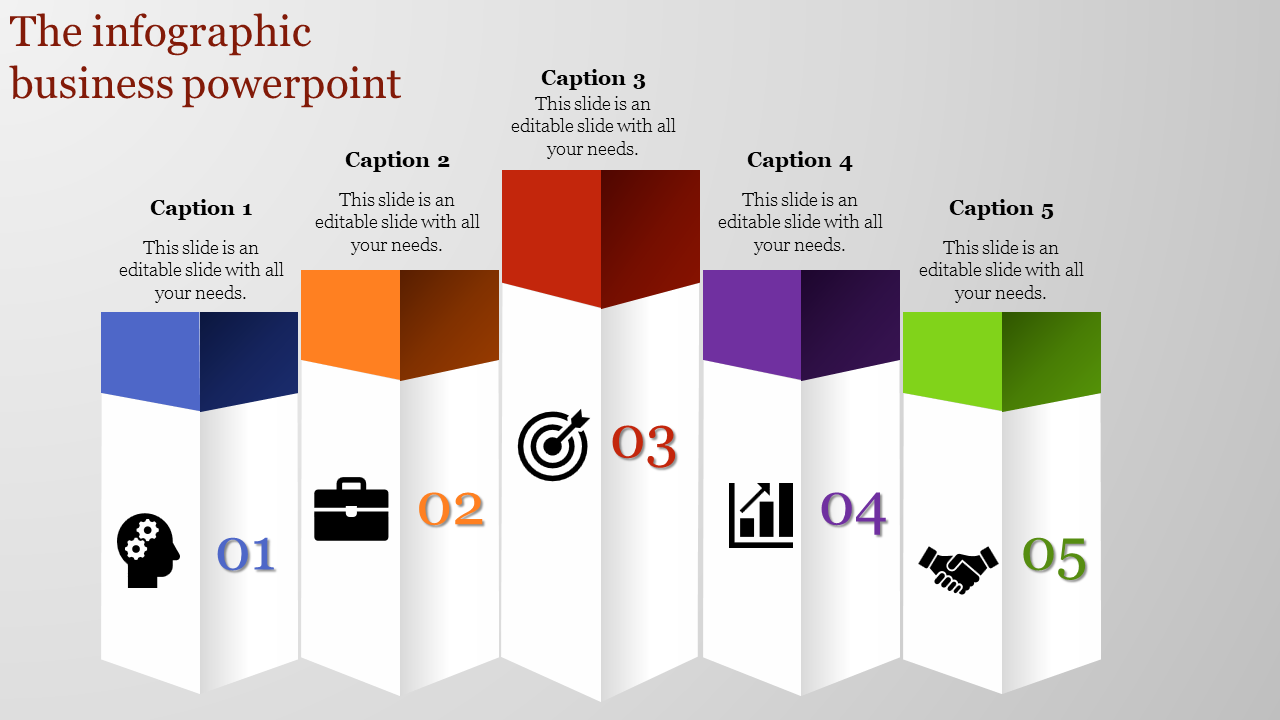 The infographic business powerpoint

Caption 1
This slide is an editable slide with all your needs.

01

Caption 2
This slide is an editable slide with all your needs.

02

Caption 3
This slide is an editable slide with all your needs.

03

Caption 4
This slide is an editable slide with all your needs.

04

Caption 5
This slide is an editable slide with all your needs.

05