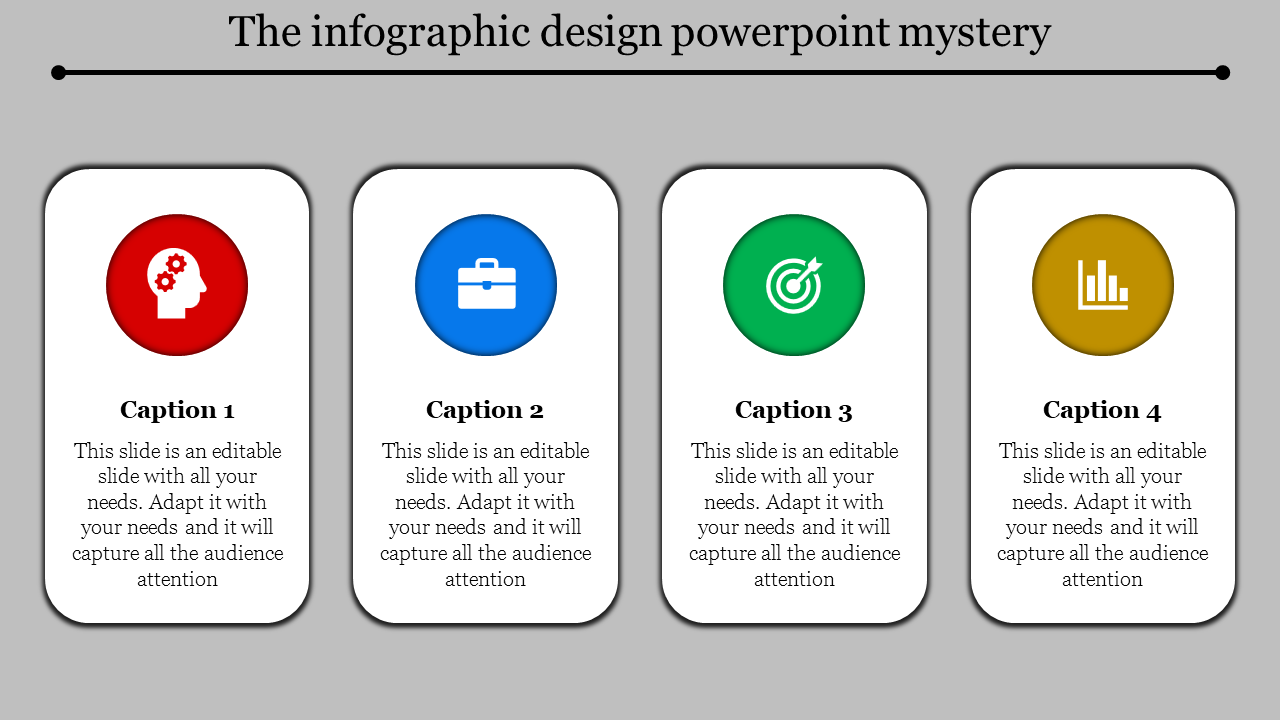 The infographic design powerpoint mystery

Caption 1

This slide is an editable slide with all your needs. Adapt it with your needs and it will capture all the audience attention

Caption 2

This slide is an editable slide with all your needs. Adapt it with your needs and it will capture all the audience attention

Caption 3

This slide is an editable slide with all your needs. Adapt it with your needs and it will capture all the audience attention

Caption 4

This slide is an editable slide with all your needs. Adapt it with your needs and it will capture all the audience attention