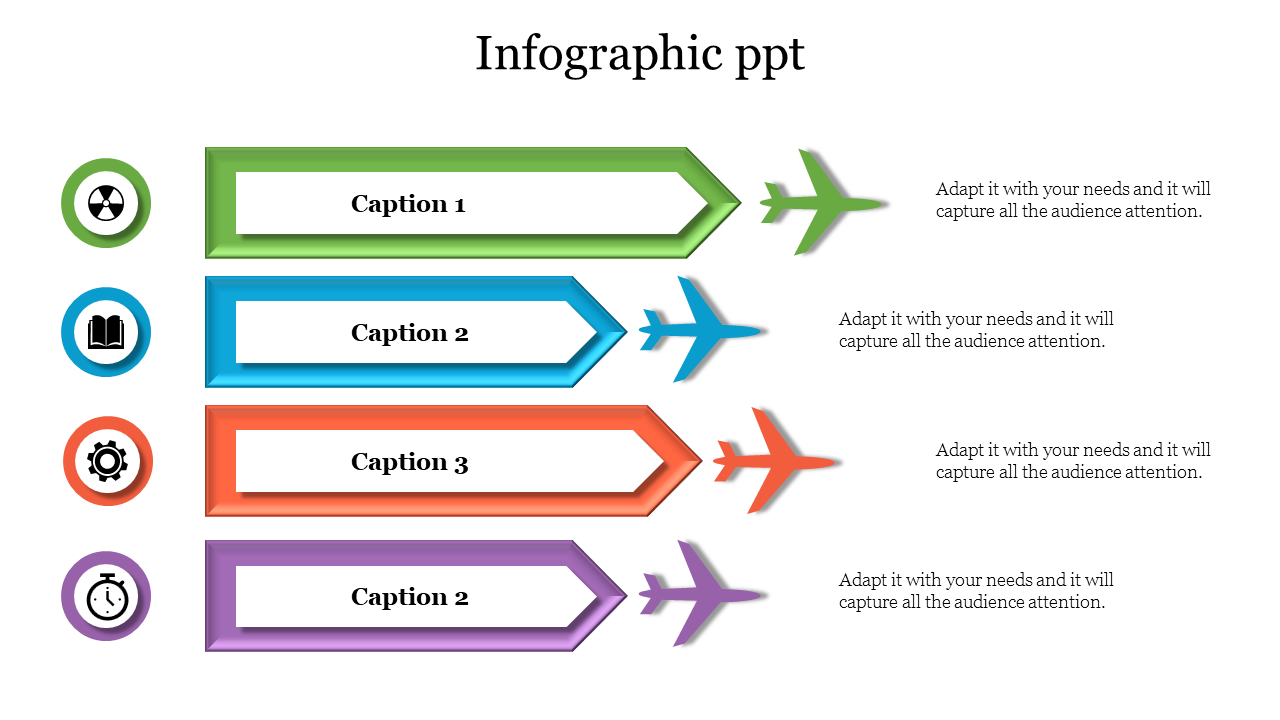 Infographic ppt

Caption 1

Adapt it with your needs and it will capture all the audience attention.

Caption 2

Adapt it with your needs and it will capture all the audience attention.

Caption 3

Adapt it with your needs and it will capture all the audience attention.

Caption 2

Adapt it with your needs and it will capture all the audience attention.