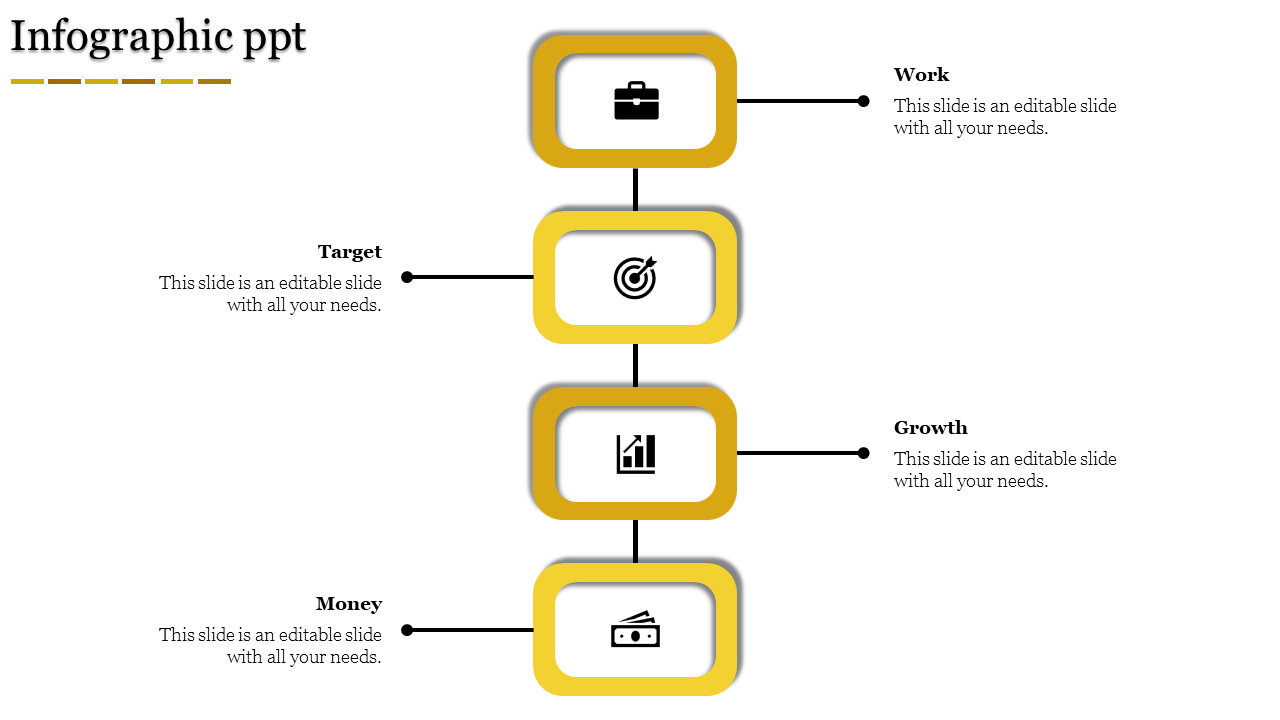 Infographic ppt

Work
This slide is an editable slide with all your needs.

Target
This slide is an editable slide with all your needs.

Growth
This slide is an editable slide with all your needs.

Money
This slide is an editable slide with all your needs.