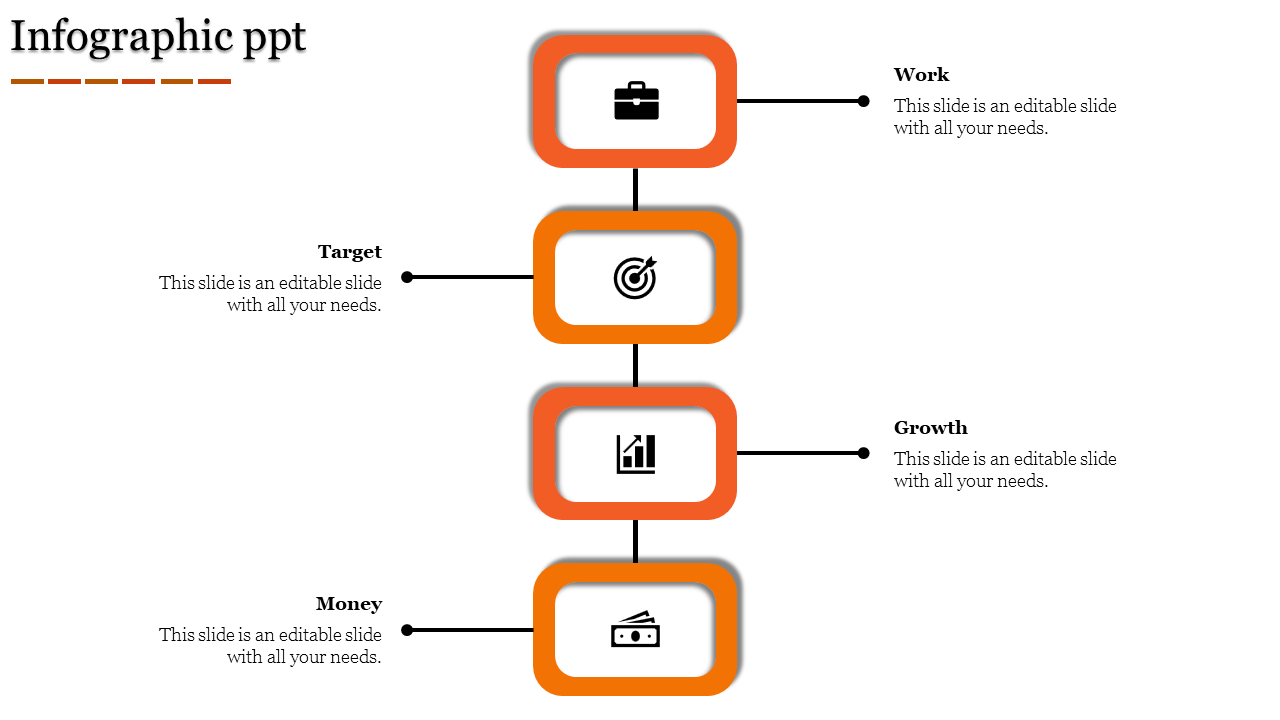 Infographic ppt

Work
This slide is an editable slide with all your needs.

Target
This slide is an editable slide with all your needs.

Growth
This slide is an editable slide with all your needs.

Money
This slide is an editable slide with all your needs.