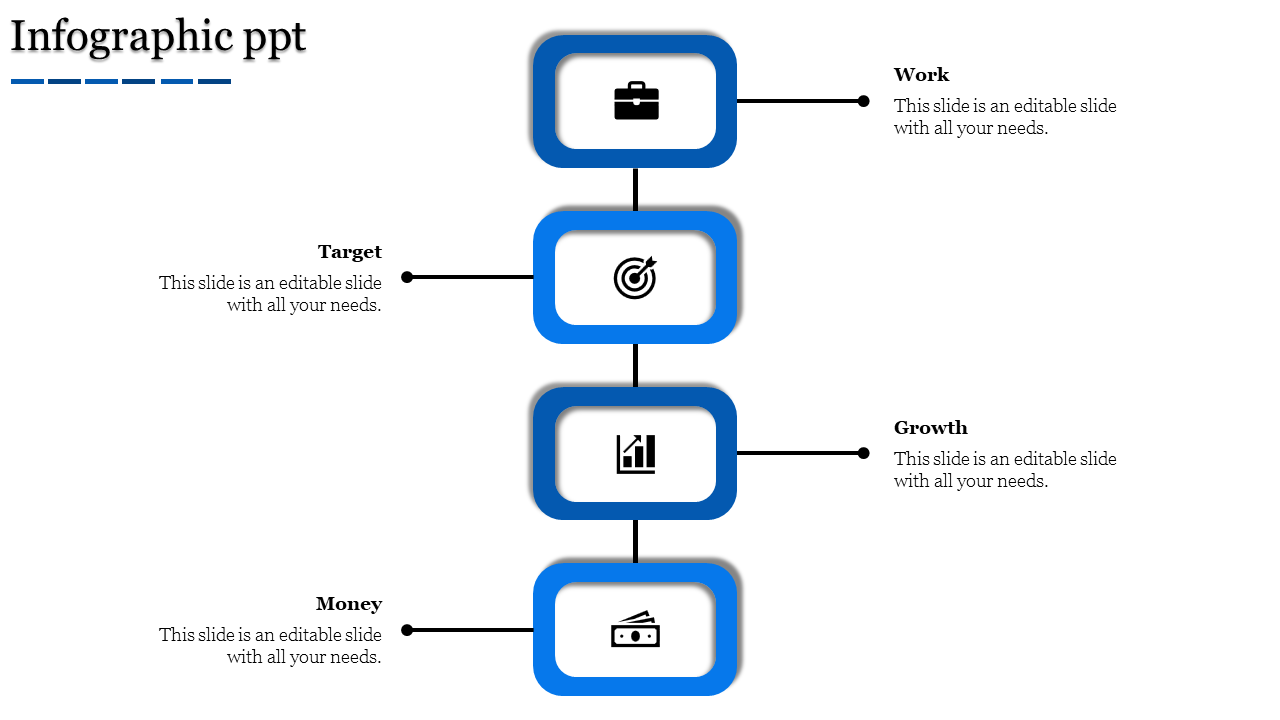 Infographic ppt

Work
This slide is an editable slide with all your needs.

Target
This slide is an editable slide with all your needs.

Growth
This slide is an editable slide with all your needs.

Money
This slide is an editable slide with all your needs.