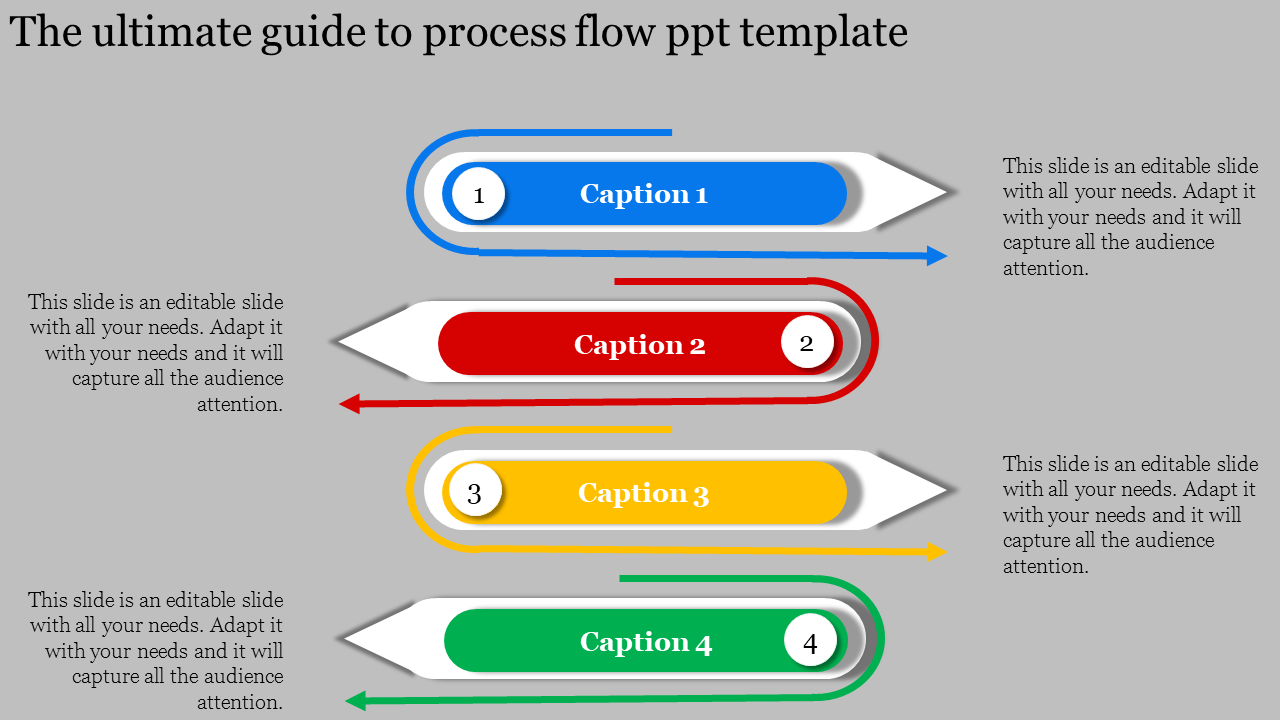 The ultimate guide to process flow ppt template

1

Caption 1

This slide is an editable slide with all your needs. Adapt it with your needs and it will capture all the audience attention.

This slide is an editable slide with all your needs. Adapt it with your needs and it will capture all the audience attention.

Caption 2

2

3

Caption 3

This slide is an editable slide with all your needs. Adapt it with your needs and it will capture all the audience attention.

This slide is an editable slide with all your needs. Adapt it with your needs and it will capture all the audience attention.

Caption 4

4