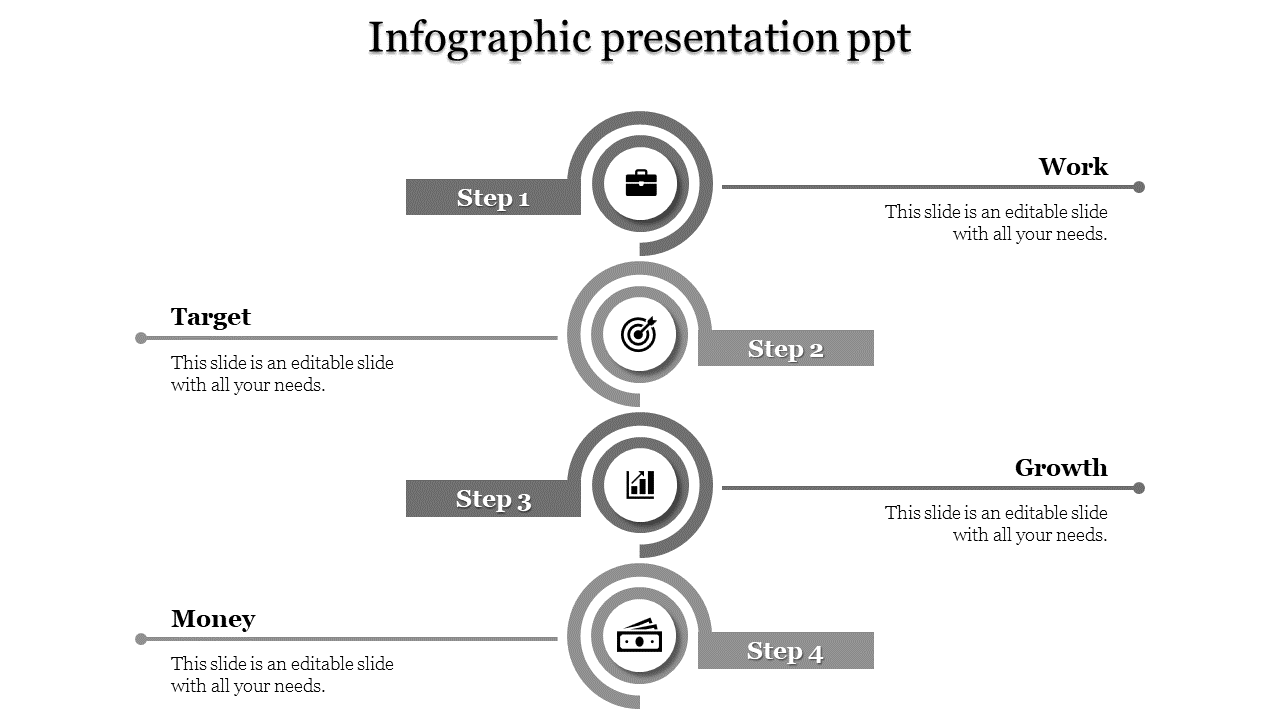 Infographic presentation ppt

Step 1

Work

This slide is an editable slide with all your needs.

Target

This slide is an editable slide with all your needs.

Step 2

Step 3

Growth

This slide is an editable slide with all your needs.

Money

This slide is an editable slide with all your needs.

Step 4