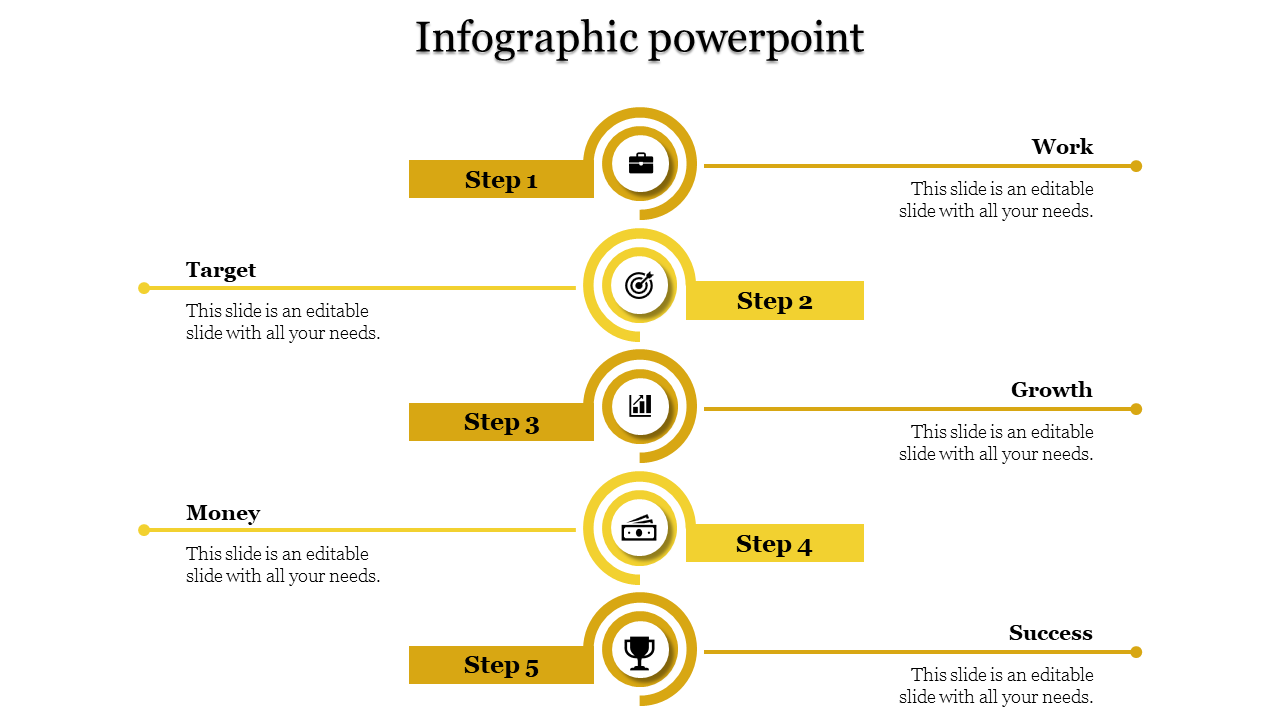 Infographic powerpoint

Step 1

Work

This slide is an editable slide with all your needs.

Target

This slide is an editable slide with all your needs.

Step 2

Step 3

Growth

This slide is an editable slide with all your needs.

Money

This slide is an editable slide with all your needs.

Step 4

Step 5

Success

This slide is an editable slide with all your needs.