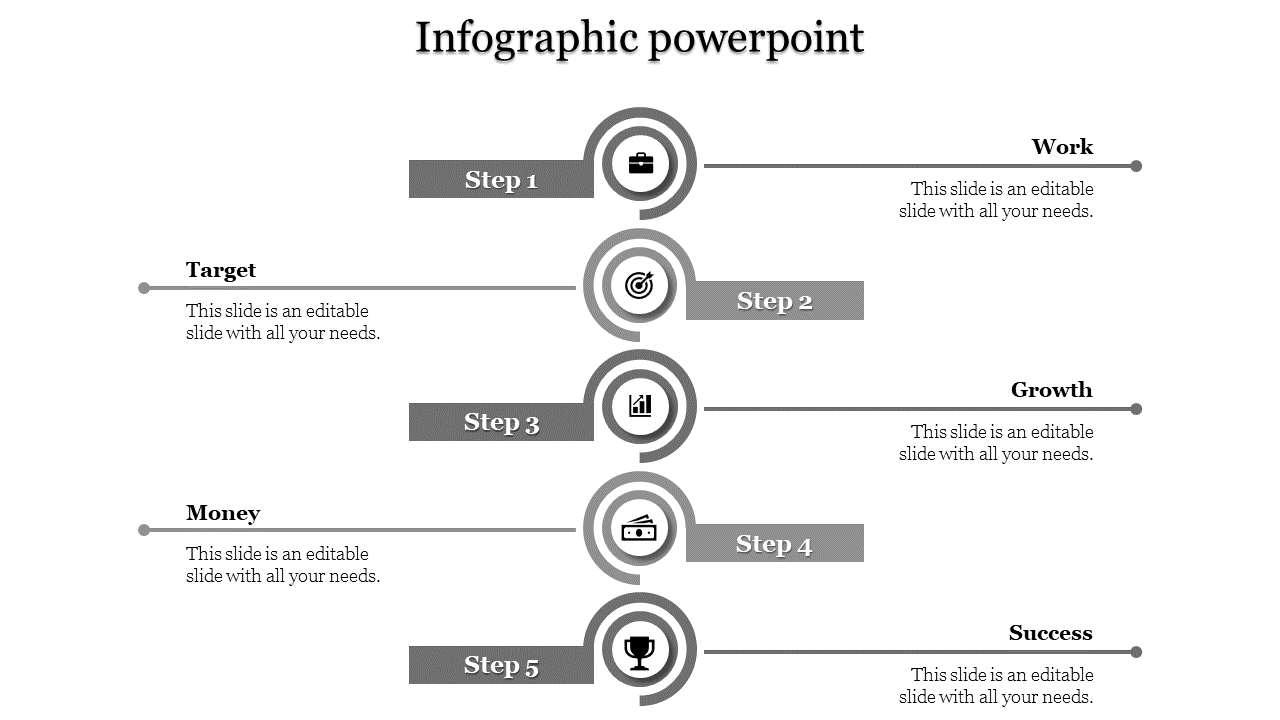 Infographic powerpoint

Step 1

Work

This slide is an editable slide with all your needs.

Target

This slide is an editable slide with all your needs.

Step 2

Step 3

Growth

This slide is an editable slide with all your needs.

Money

This slide is an editable slide with all your needs.

Step 4

Step 5

Success

This slide is an editable slide with all your needs.