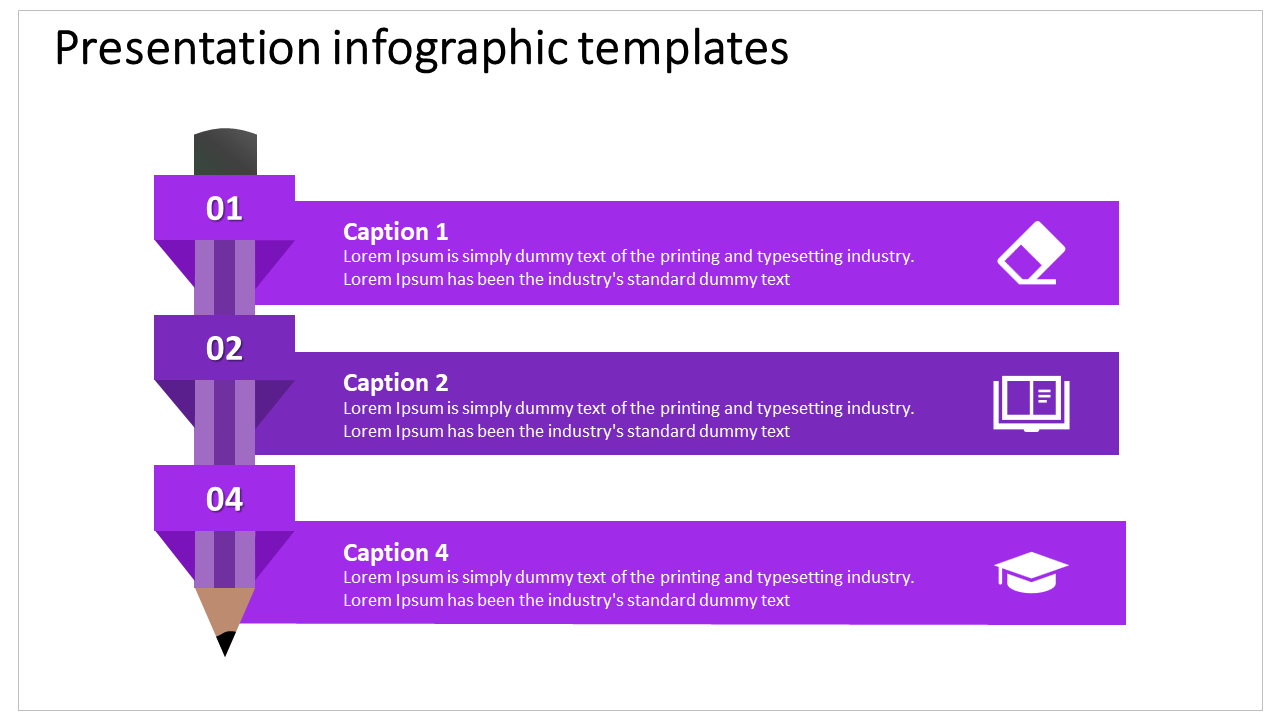 Presentation infographic templates

01

Caption 1
Lorem Ipsum is simply dummy text of the printing and typesetting industry. Lorem Ipsum has been the industry's standard dummy text

02

Caption 2
Lorem Ipsum is simply dummy text of the printing and typesetting industry. Lorem Ipsum has been the industry's standard dummy text

04

Caption 4
Lorem Ipsum is simply dummy text of the printing and typesetting industry. Lorem Ipsum has been the industry's standard dummy text