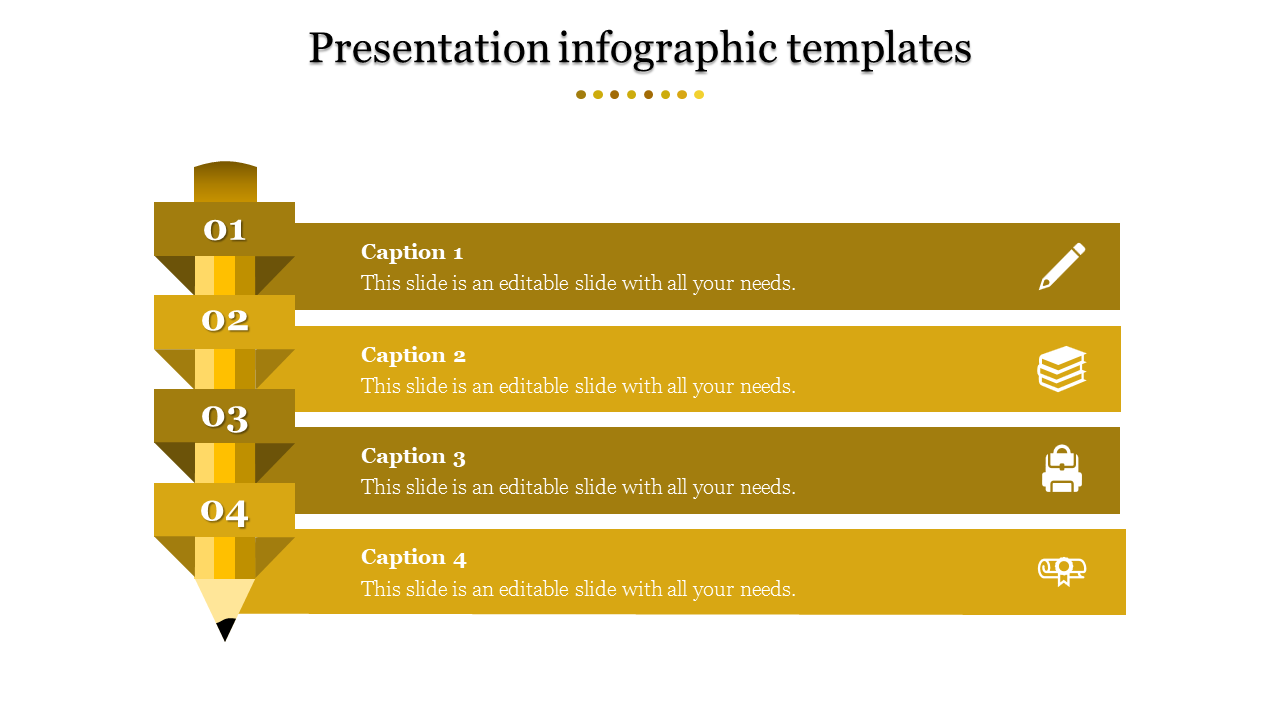 Presentation infographic templates

01

Caption 1
This slide is an editable slide with all your needs.

02

Caption 2
This slide is an editable slide with all your needs.

03

Caption 3
This slide is an editable slide with all your needs.

04

Caption 4
This slide is an editable slide with all your needs.